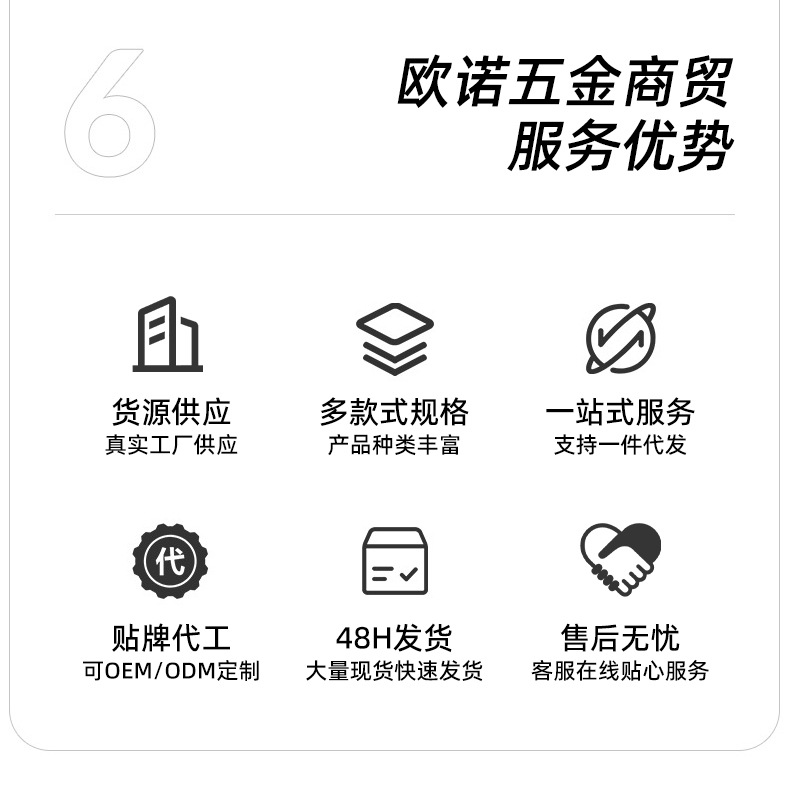 6

欧诺五金商贸
服务优势

货源供应
真实工厂供应

多款式规格
产品种类丰富

一站式服务
支持一件代发

代

贴牌代工
可OEM/ODM定制

48H发货
大量现货快速发货

售后无忧
客服在线贴心服务