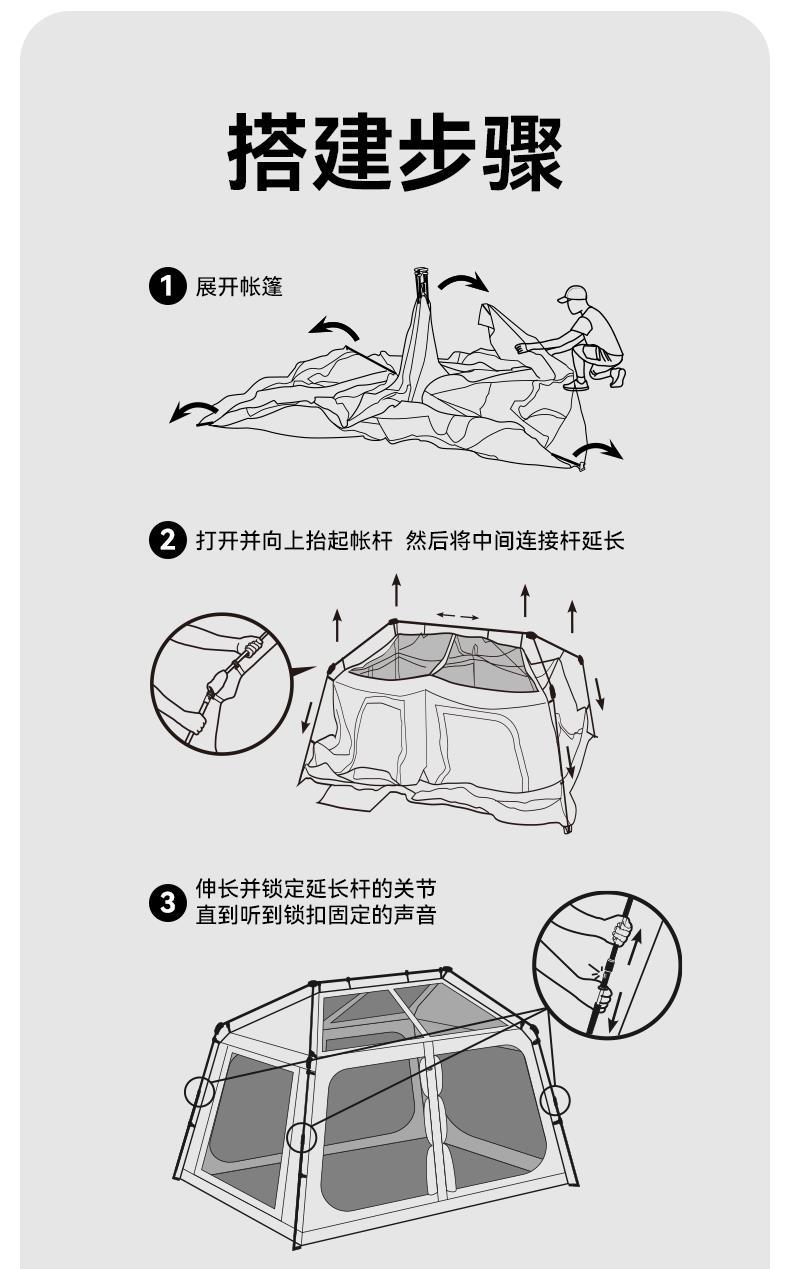 搭建步骤

1 展开帐篷

2 打开并向上抬起帐杆 然后将中间连接杆延长

3 伸长并锁定延长杆的关节 直到听到锁扣固定的声音