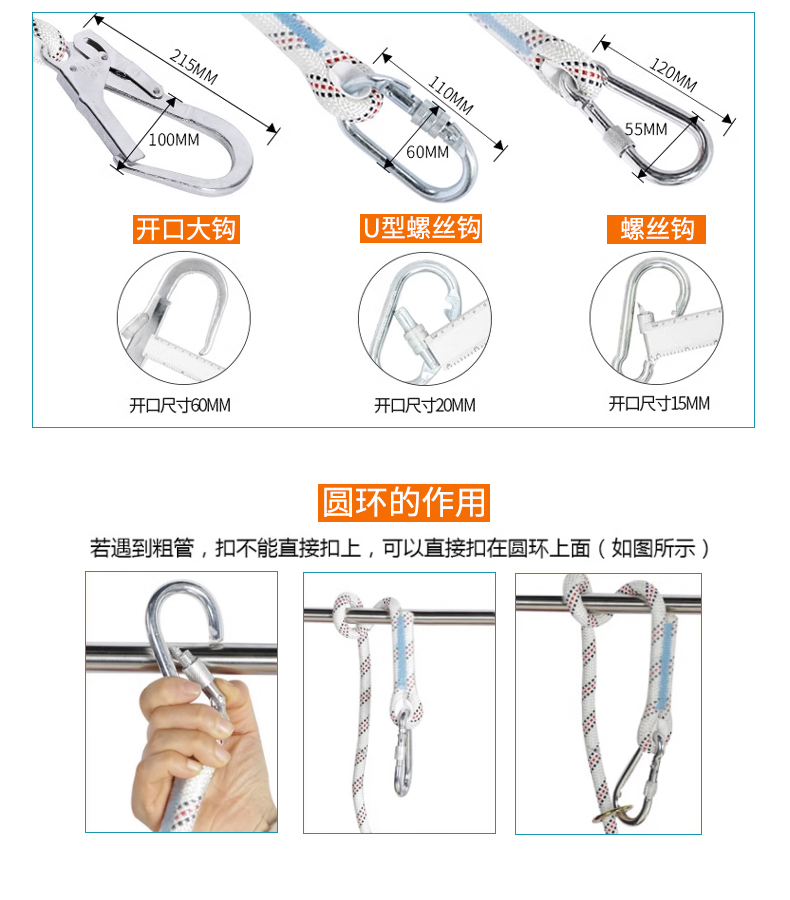 215MM
100MM
110MM
60MM
120MM
55MM

开口大钩
U型螺丝钩
螺丝钩

开口尺寸60MM
开口尺寸20MM
开口尺寸15MM

圆环的作用

若遇到粗管，扣不能直接扣上，可以直接扣在圆环上面（如图所示）