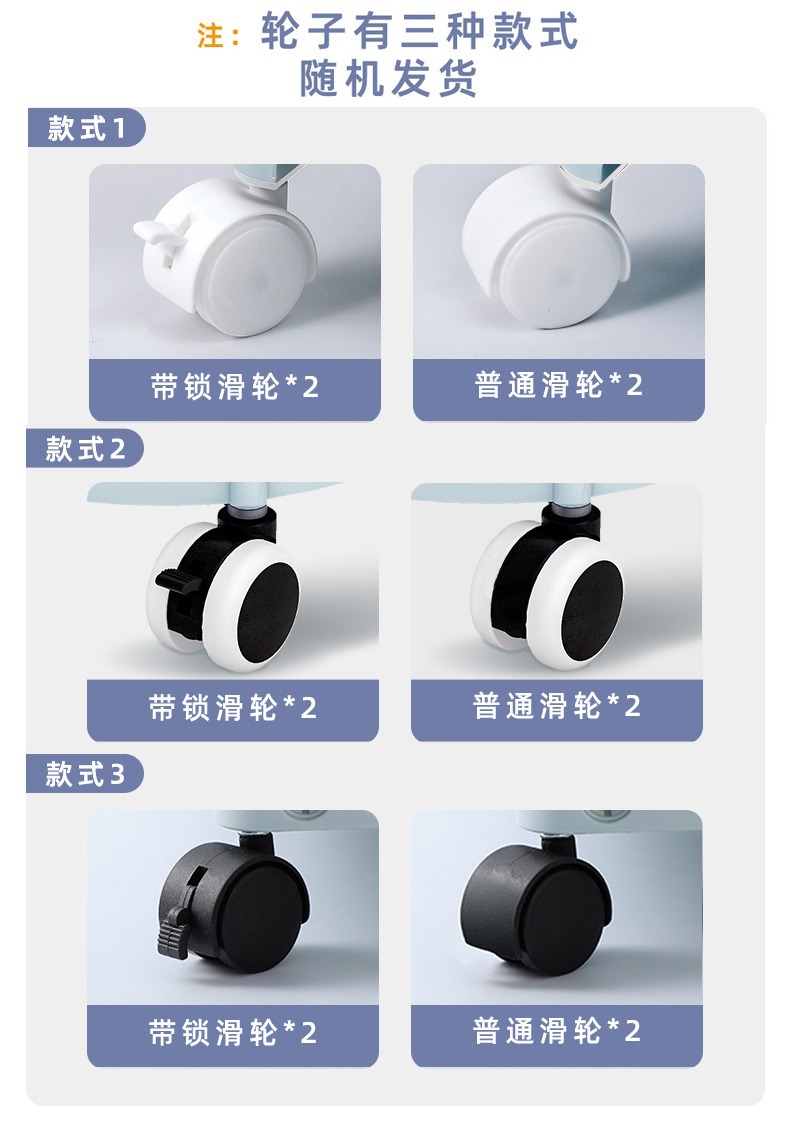 注：轮子有三种款式
随机发货

款式1

带锁滑轮*2

普通滑轮*2

款式2

带锁滑轮*2

普通滑轮*2

款式3

带锁滑轮*2

普通滑轮*2