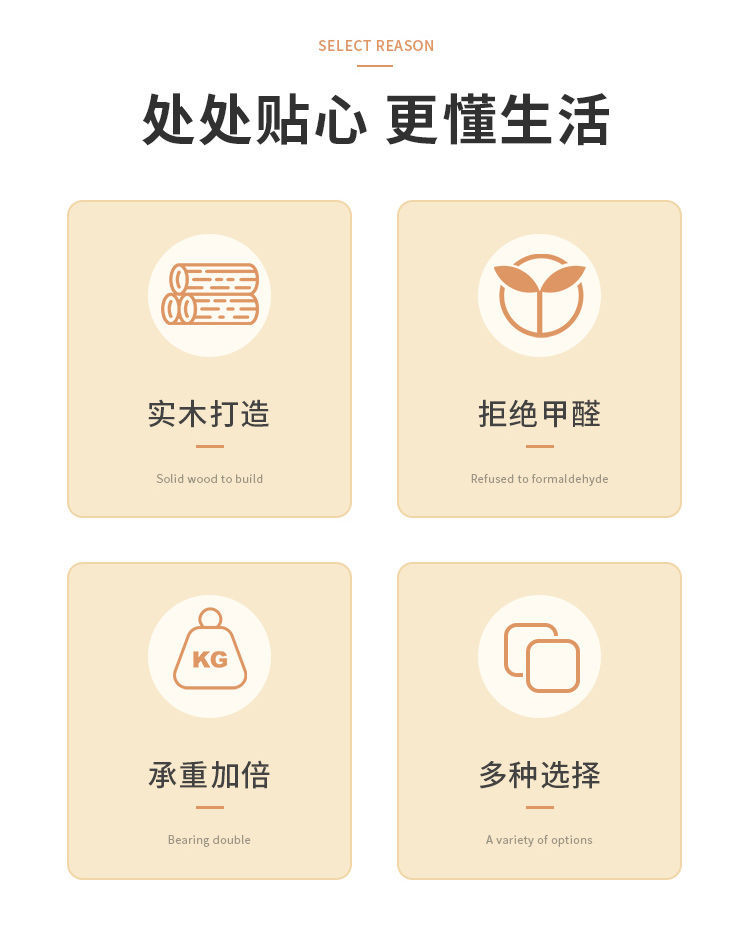 SELECT REASON

处处贴心 更懂生活

实木打造

Solid wood to build

拒绝甲醛

Refused to formaldehyde

KG

承重加倍

Bearing double

多种选择

A variety of options