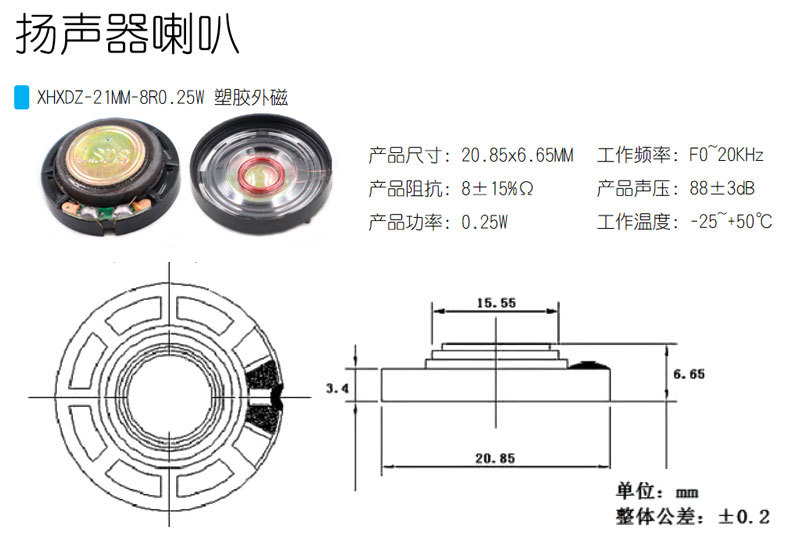 扬声器喇叭

XHXDZ-21MM-8R0.25W 塑胶外磁

LSDS

产品尺寸：20.85x6.65MM
产品阻抗：8±15%Ω
产品功率：0.25W

工作频率：F0~20KHz
产品声压：88±3dB
工作温度：-25~+50℃

15.55
3.4
6.65
20.85

单位：mm
整体公差：±0.2