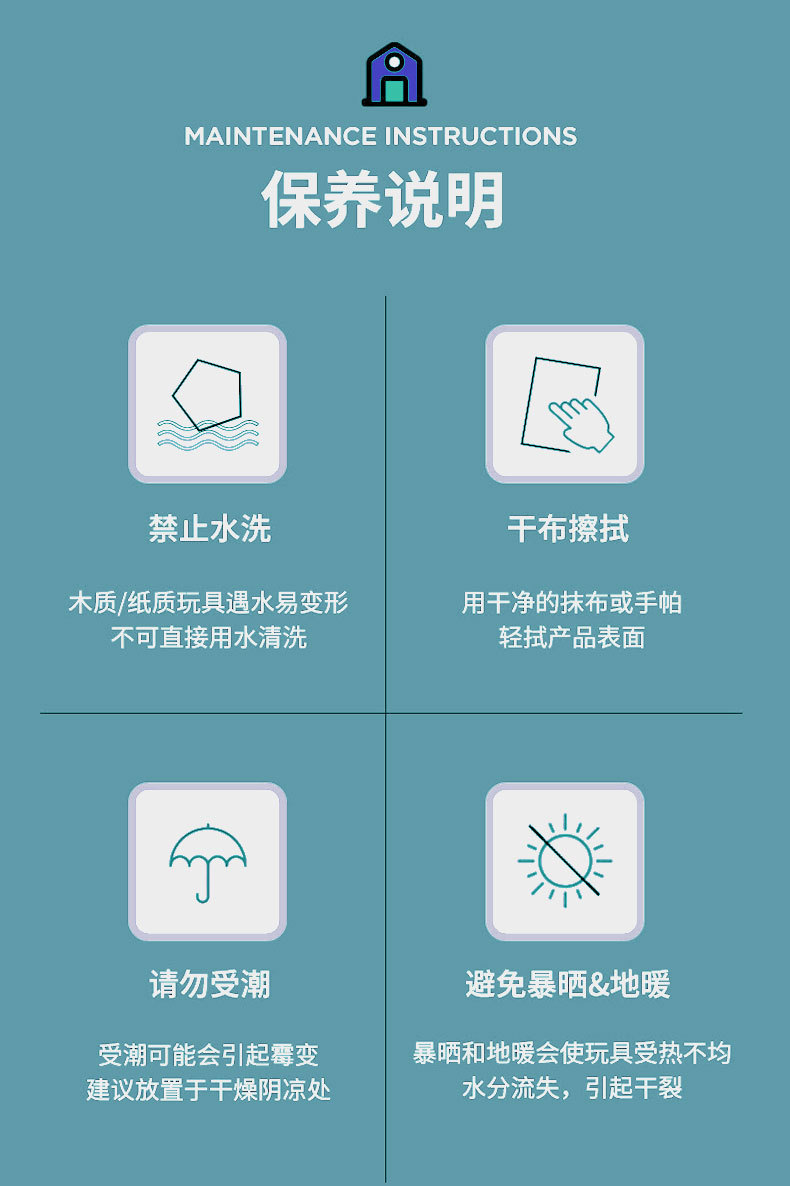 MAINTENANCE INSTRUCTIONS
保养说明

禁止水洗

木质/纸质玩具遇水易变形
不可直接用水清洗

干布擦拭

用干净的抹布或手帕
轻拭产品表面

请勿受潮

受潮可能会引起霉变
建议放置于干燥阴凉处

避免暴晒&地暖

暴晒和地暖会使玩具受热不均
水分流失，引起干裂