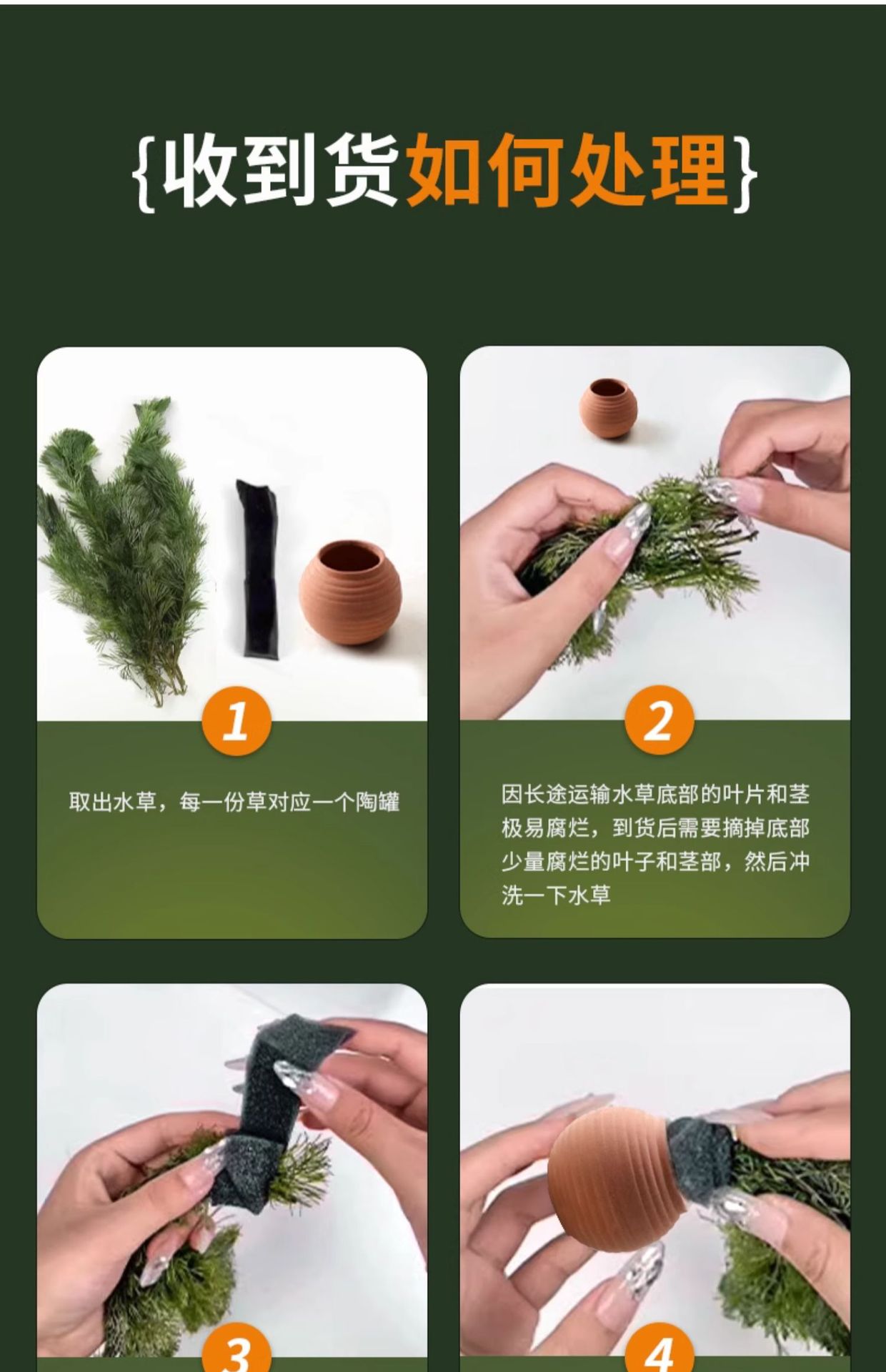 {收到货如何处理}

1

取出水草，每一份草对应一个陶罐

2

因长途运输水草底部的叶片和茎极易腐烂，到货后需要摘掉底部少量腐烂的叶子和茎部，然后冲洗一下水草

3

4