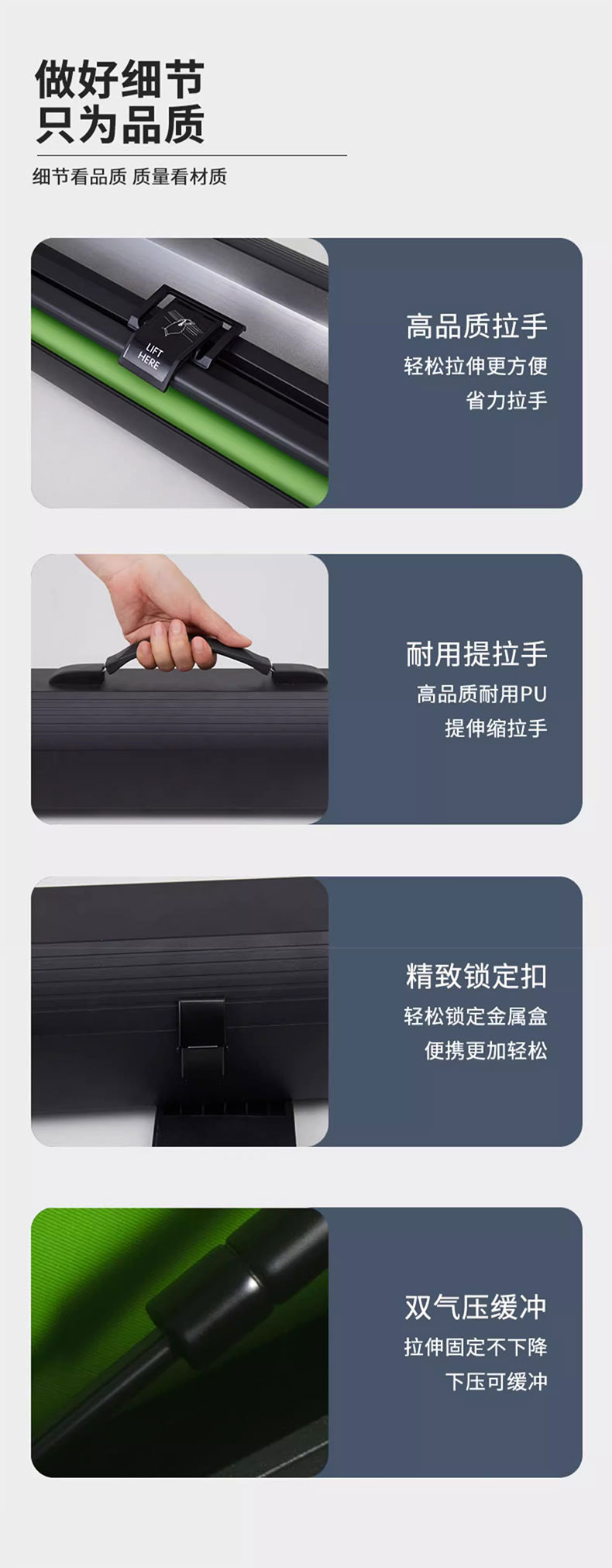 做好细节
只为品质

细节看品质 质量看材质

LIFT HERE

高品质拉手
轻松拉伸更方便
省力拉手

耐用提拉手
高品质耐用PU
提伸缩拉手

精致锁定扣
轻松锁定金属盒
便携更加轻松

双气压缓冲
拉伸固定不下降
下压可缓冲