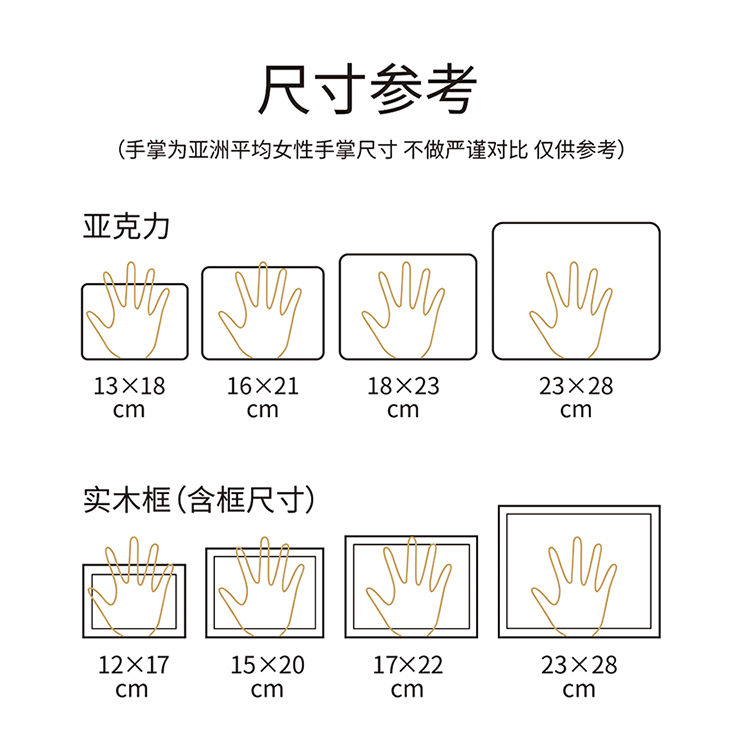 尺寸参考

(手掌为亚洲平均女性手掌尺寸 不做严谨对比 仅供参考)

亚克力

13×18 cm

16×21 cm

18×23 cm

23×28 cm

实木框(含框尺寸)

12×17 cm

15×20 cm

17×22 cm

23×28 cm