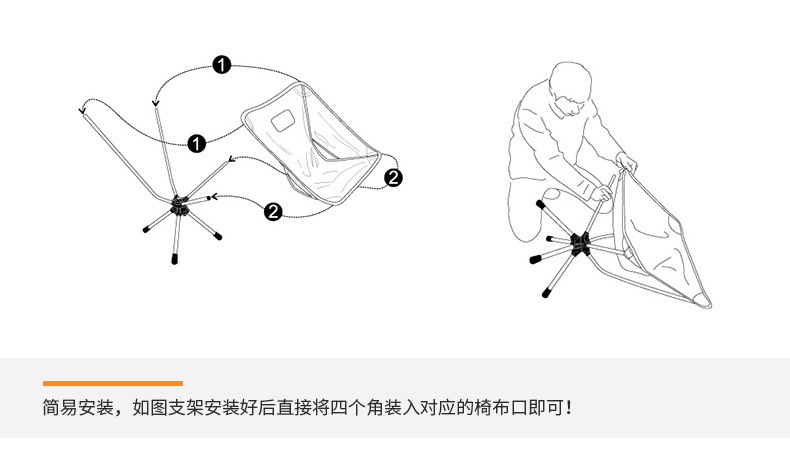 1
1
2
2

简易安装，如图支架安装好后直接将四个角装入对应的椅布口即可！