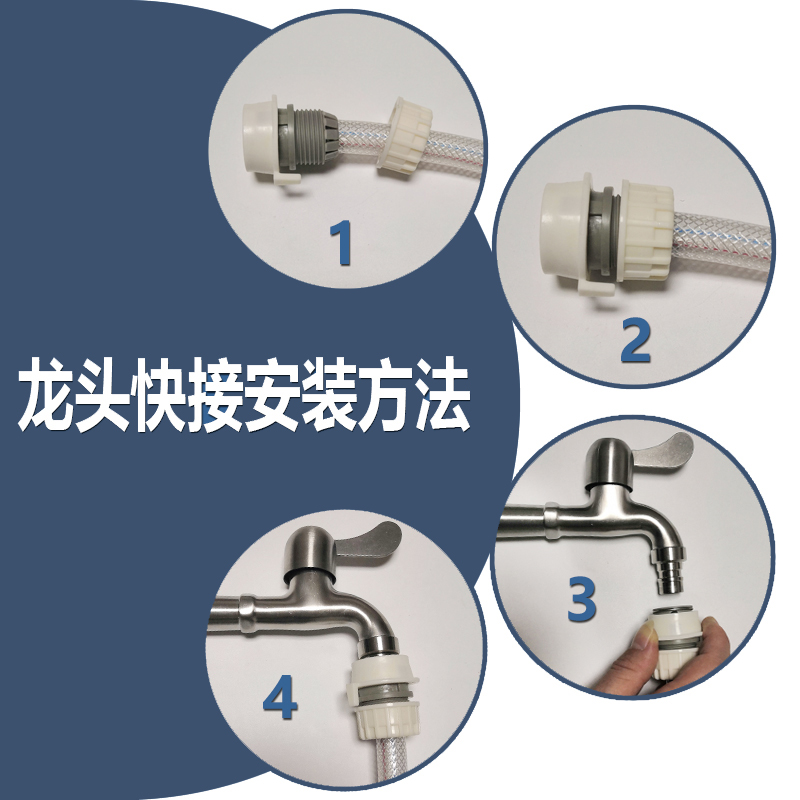 1

2

龙头快接安装方法

3

4