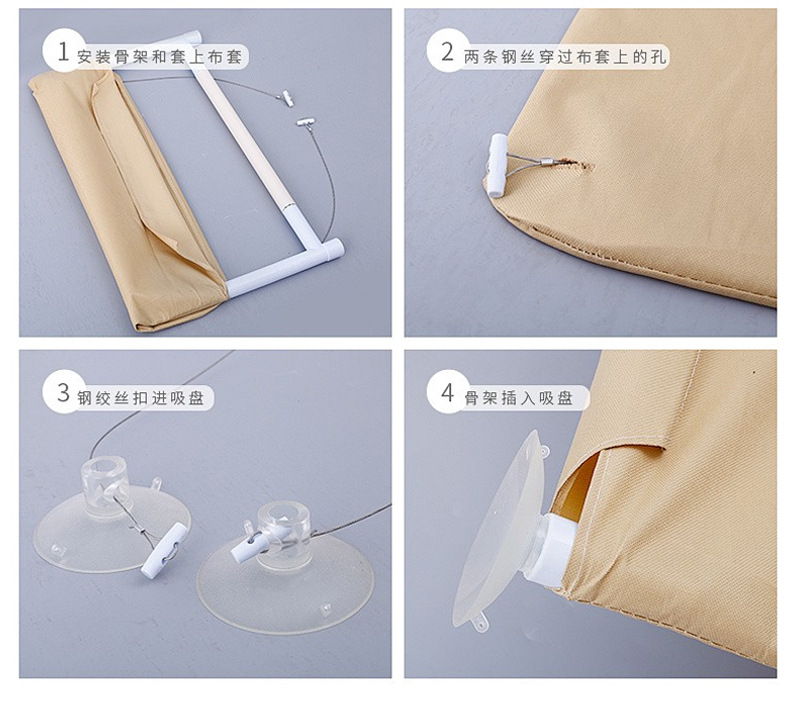 1 安装骨架和套上布套

2 两条钢丝穿过布套上的孔

3 钢绞丝扣进吸盘

4 骨架插入吸盘