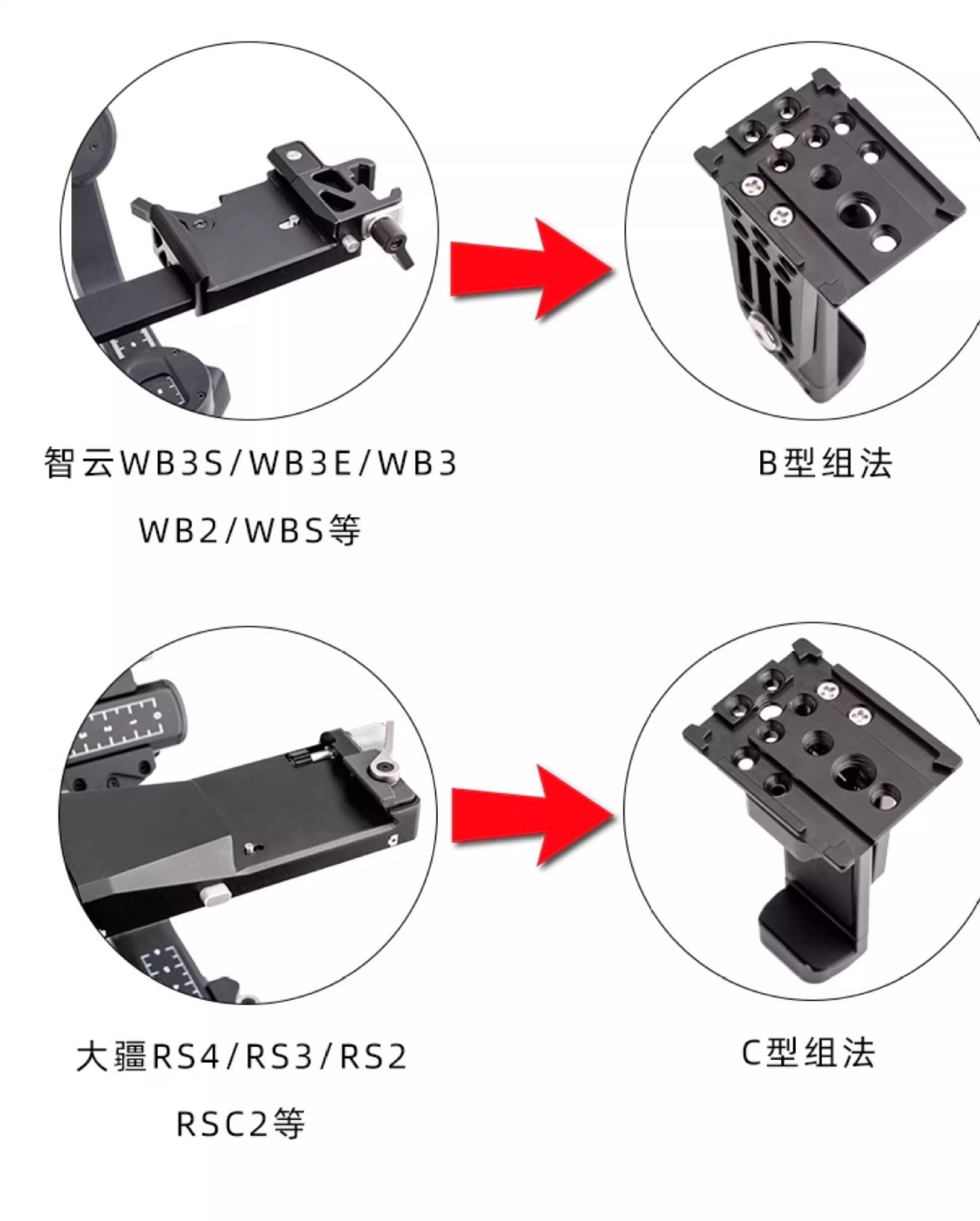 智云WB3S/WB3E/WB3
WB2/WBS等

B型组法

大疆RS4/RS3/RS2
RSC2等

C型组法