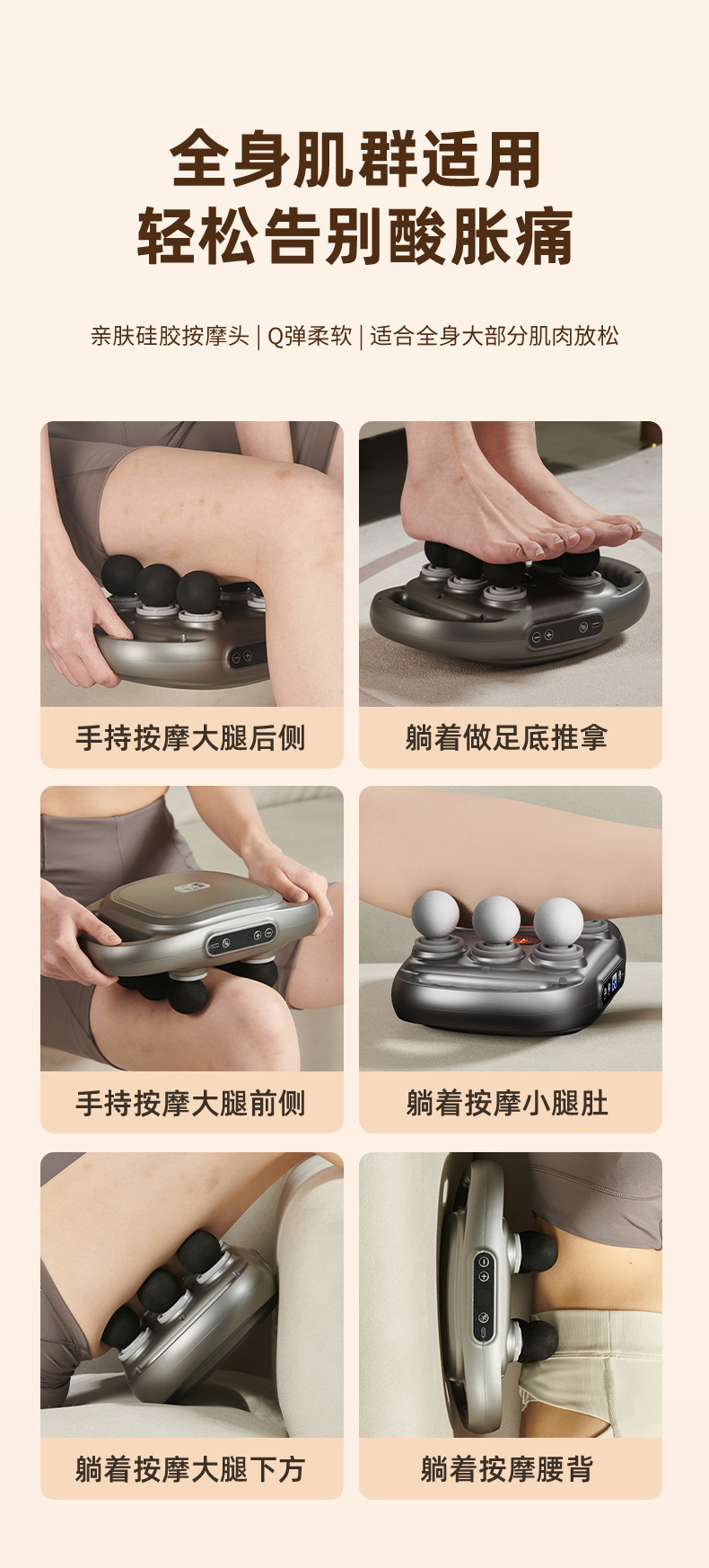 全身肌群适用
轻松告别酸胀痛

亲肤硅胶按摩头 | Q弹柔软 | 适合全身大部分肌肉放松

手持按摩大腿后侧

躺着做足底推拿

手持按摩大腿前侧

躺着按摩小腿肚

躺着按摩大腿下方

躺着按摩腰背