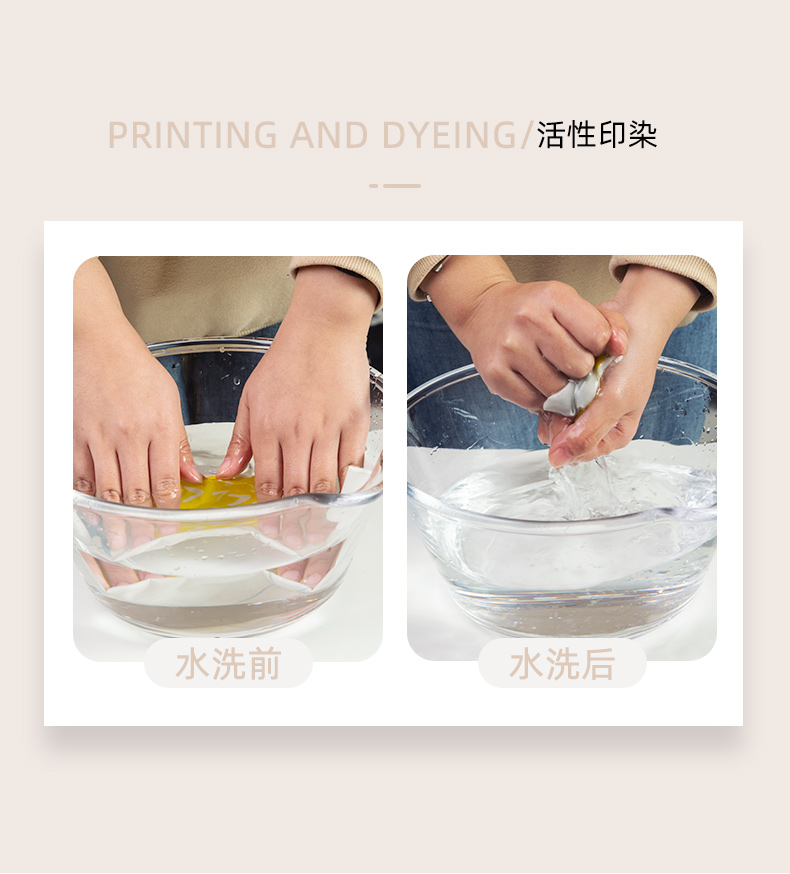 PRINTING AND DYEING/活性印染

水洗前

水洗后