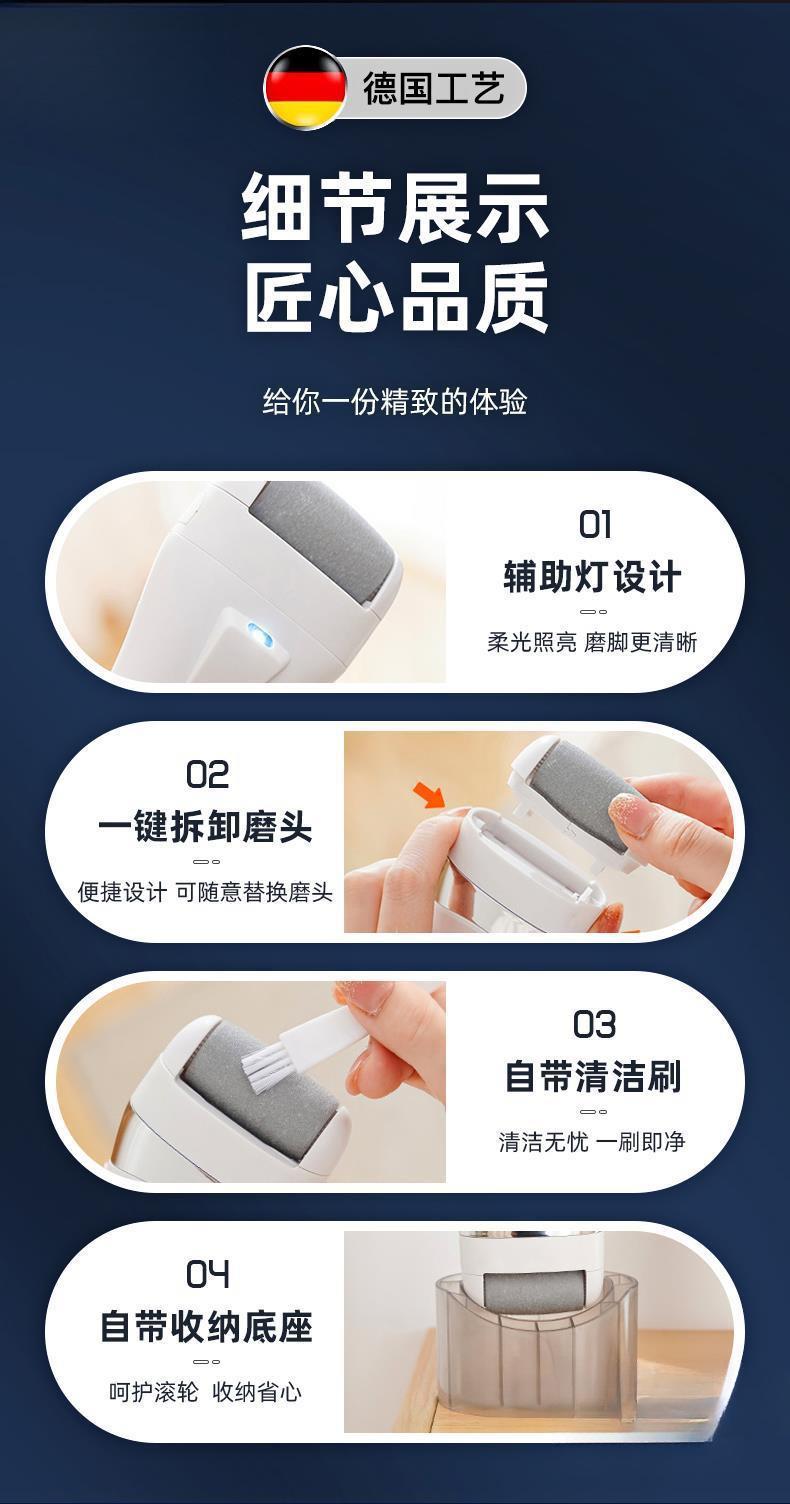 德国工艺

细节展示
匠心品质

给你一份精致的体验

01
辅助灯设计
柔光照亮 磨脚更清晰

02
一键拆卸磨头
便捷设计 可随意替换磨头

03
自带清洁刷
清洁无忧 一刷即净

04
自带收纳底座
呵护滚轮 收纳省心