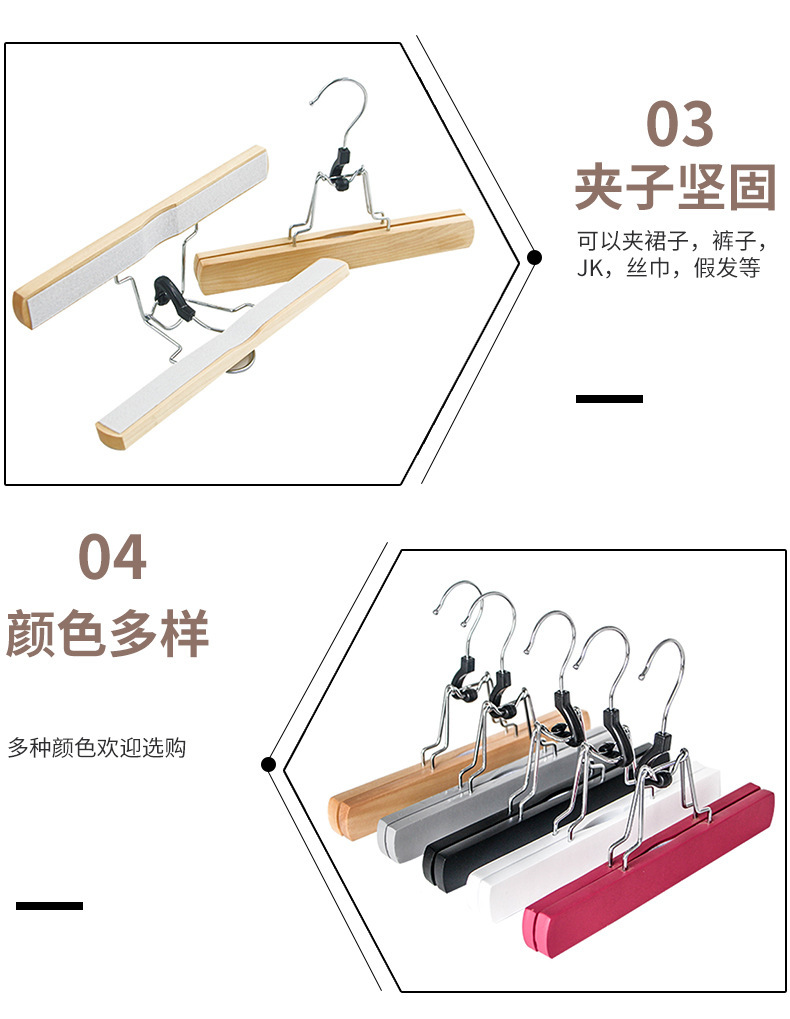 03
夹子坚固

可以夹裙子，裤子，JK，丝巾，假发等

04
颜色多样

多种颜色欢迎选购