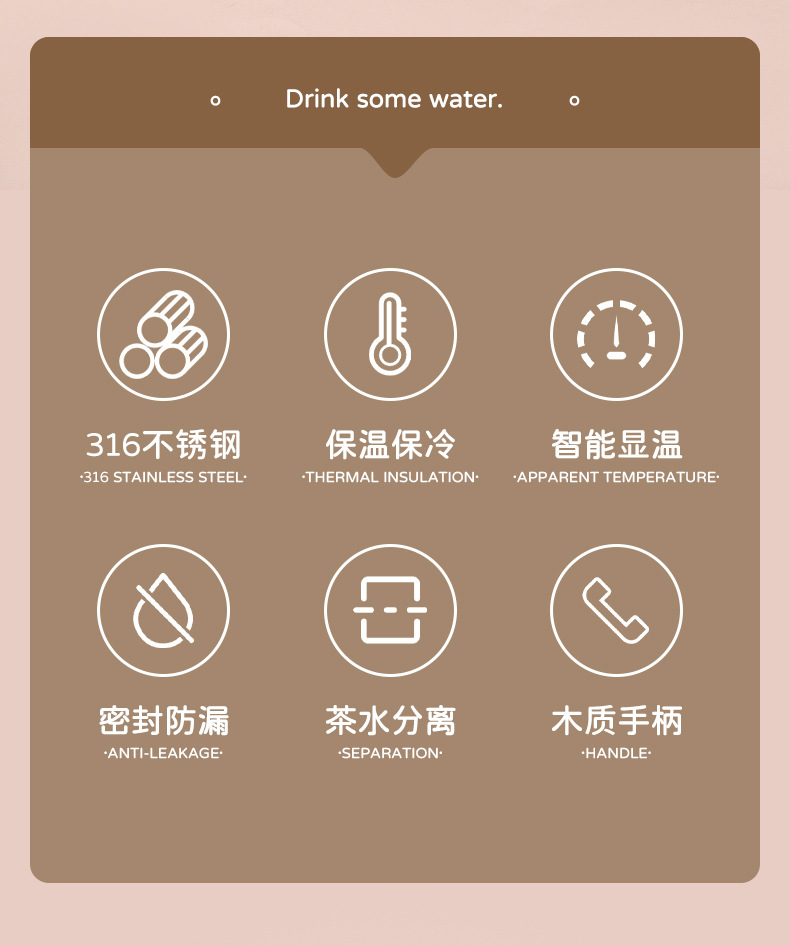 Drink some water.

316不锈钢
·316 STAINLESS STEEL·

保温保冷
·THERMAL INSULATION·

智能显温
·APPARENT TEMPERATURE·

密封防漏
·ANTI-LEAKAGE·

茶水分离
·SEPARATION·

木质手柄
·HANDLE·