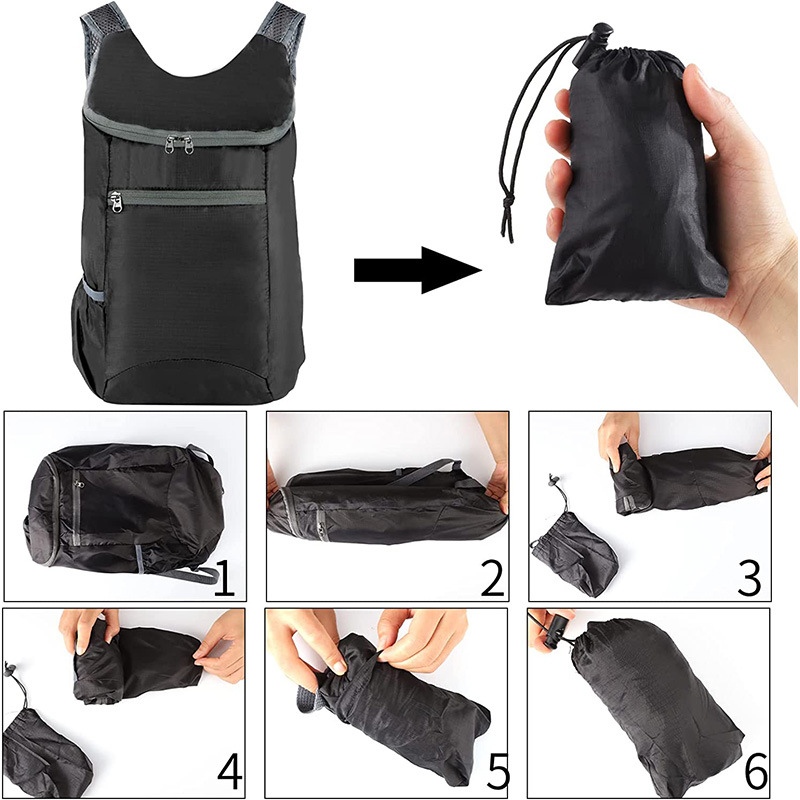 1
2
3
4
5
6