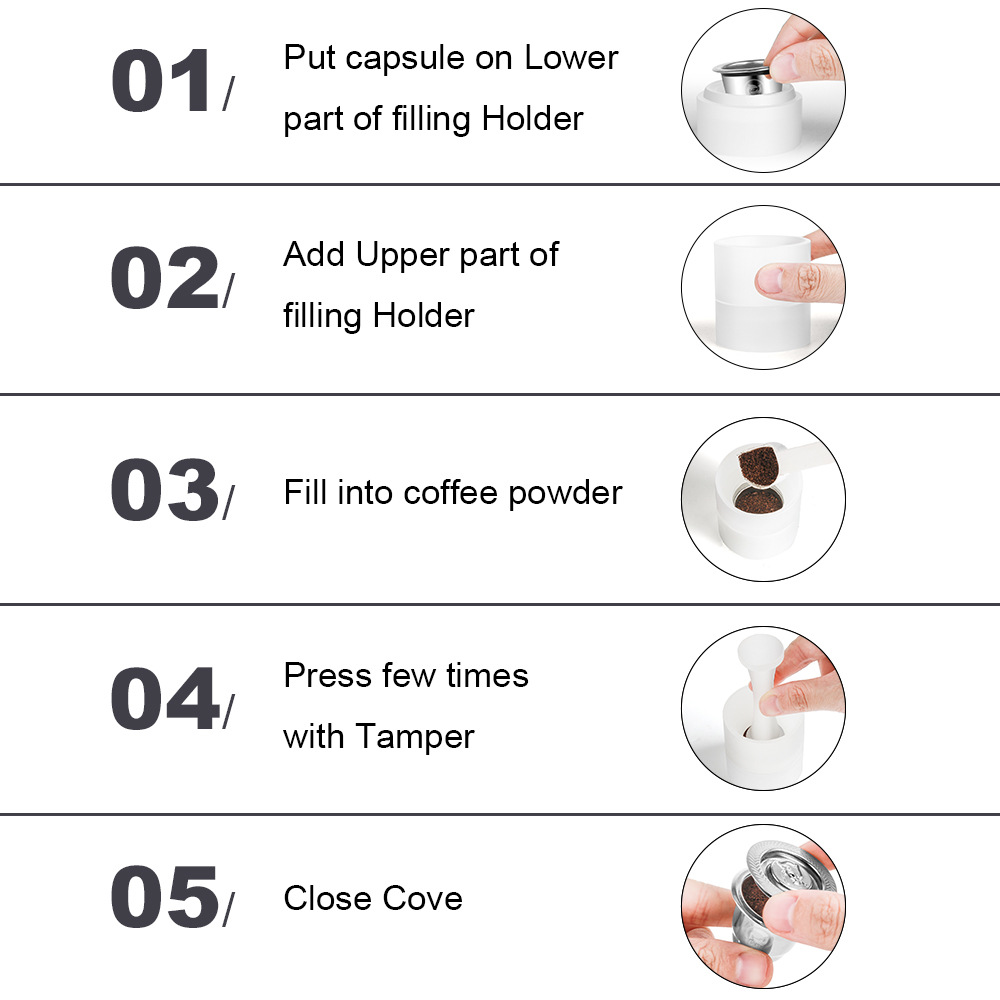 01/ Put capsule on Lower part of filling Holder

02/ Add Upper part of filling Holder

03/ Fill into coffee powder

04/ Press few times with Tamper

05/ Close Cove