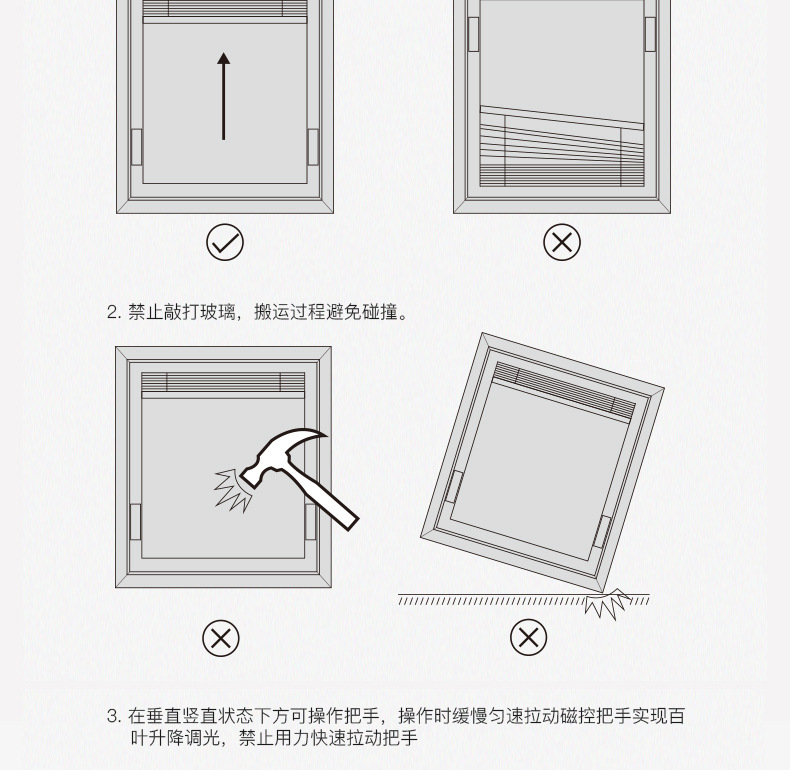 2. 禁止敲打玻璃，搬运过程避免碰撞。

3. 在垂直竖直状态下方可操作把手，操作时缓慢匀速拉动磁控把手实现百叶升降调光，禁止用力快速拉动把手