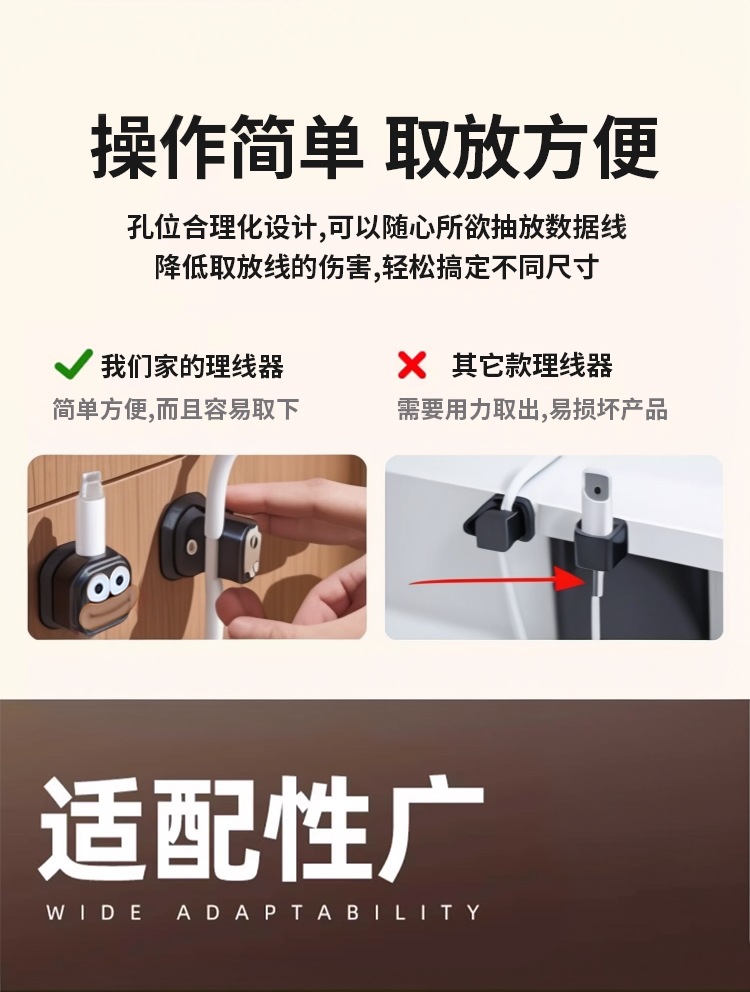 操作简单 取放方便

孔位合理化设计,可以随心所欲抽放数据线
降低取放线的伤害,轻松搞定不同尺寸

我们家的理线器
简单方便,而且容易取下

其它款理线器
需要用力取出,易损坏产品

适配性广
WIDE ADAPTABILITY