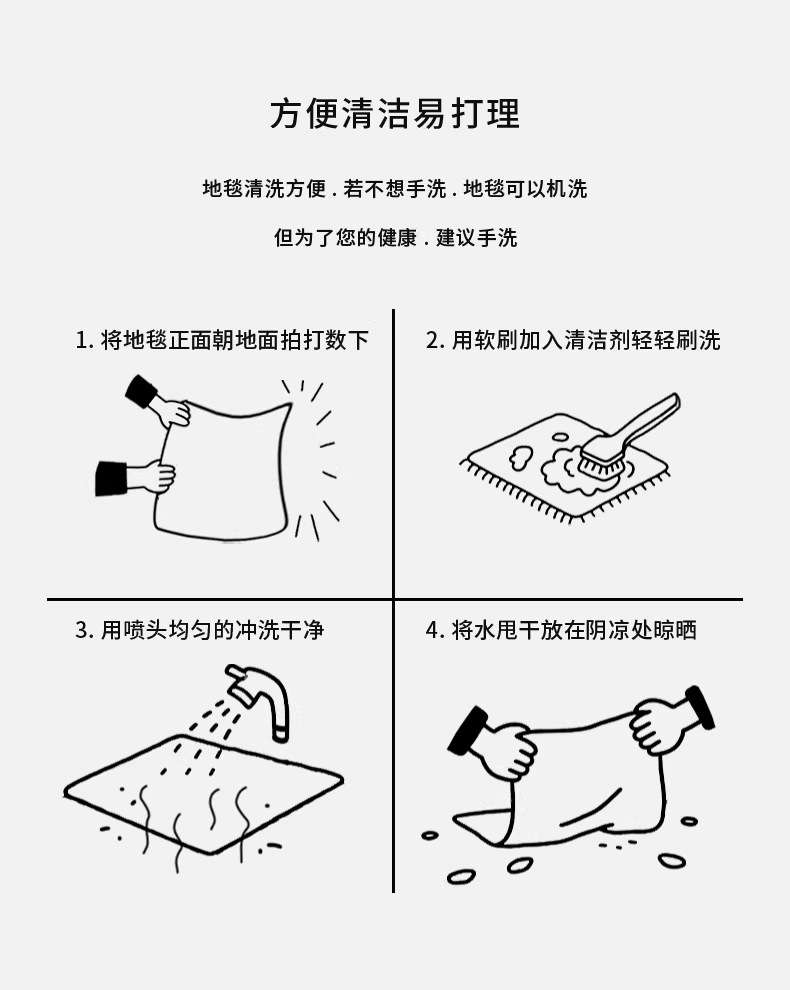 方便清洁易打理

地毯清洗方便 . 若不想手洗 . 地毯可以机洗

但为了您的健康 . 建议手洗

1. 将地毯正面朝地面拍打数下

2. 用软刷加入清洁剂轻轻刷洗

3. 用喷头均匀的冲洗干净

4. 将水甩干放在阴凉处晾晒