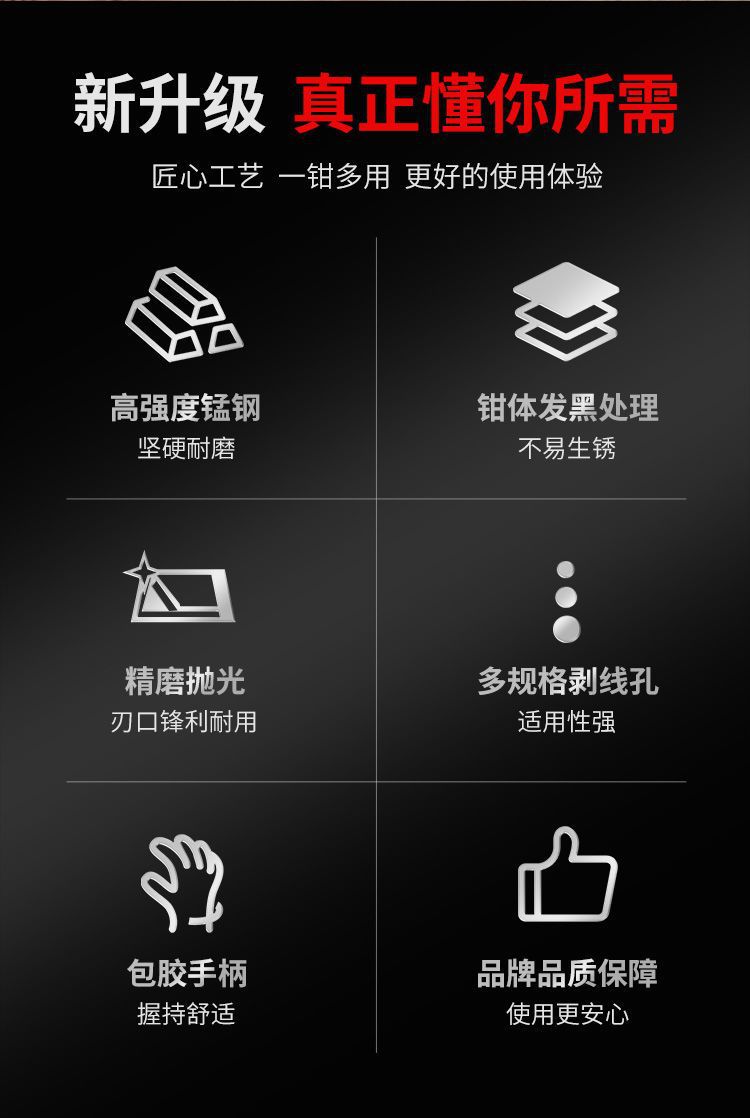 新升级 真正懂你所需

匠心工艺 一钳多用 更好的使用体验

高强度锰钢
坚硬耐磨

钳体发黑处理
不易生锈

精磨抛光
刃口锋利耐用

多规格剥线孔
适用性强

包胶手柄
握持舒适

品牌品质保障
使用更安心