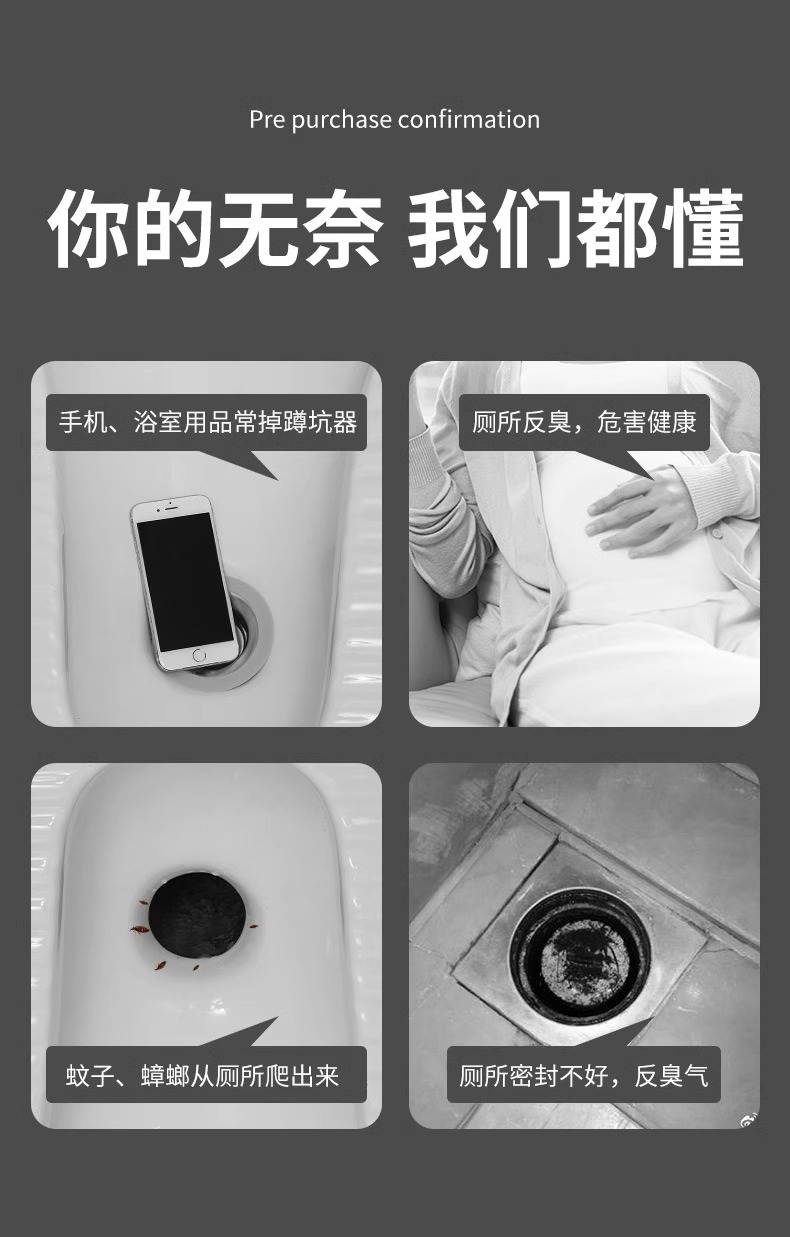 Pre purchase confirmation

你的无奈 我们都懂

手机、浴室用品常掉蹲坑器

厕所反臭，危害健康

蚊子、蟑螂从厕所爬出来

厕所密封不好，反臭气