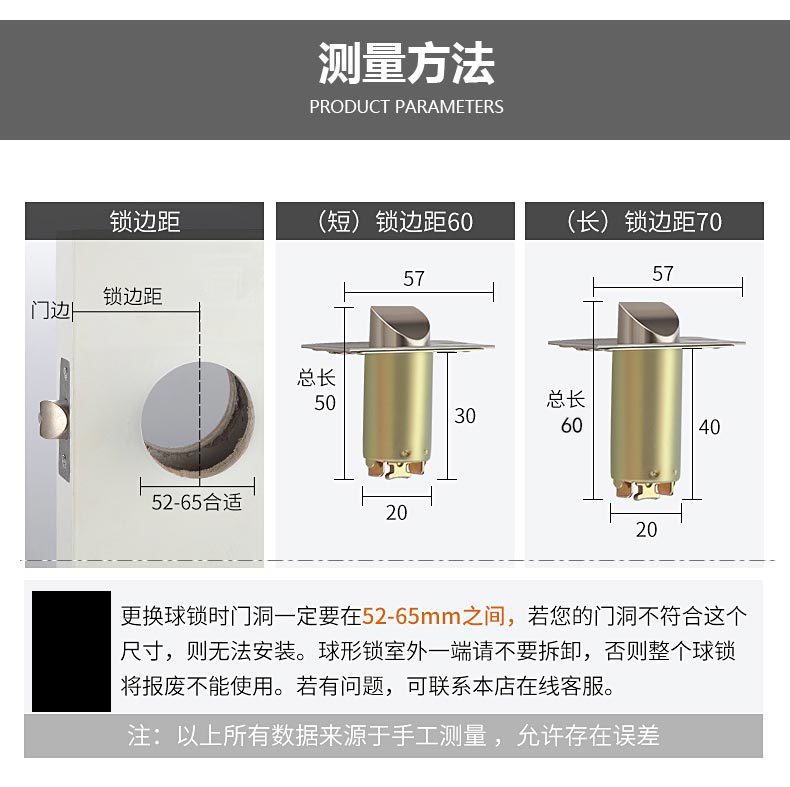 测量方法
PRODUCT PARAMETERS

锁边距

门边
锁边距
52-65合适

（短）锁边距60

57
总长
50
30
20

（长）锁边距70

57
总长
60
40
20

更换球锁时门洞一定要在52-65mm之间，若您的门洞不符合这个尺寸，则无法安装。球形锁室外一端请不要拆卸，否则整个球锁将报废不能使用。若有问题，可联系本店在线客服。

注：以上所有数据来源于手工测量，允许存在误差