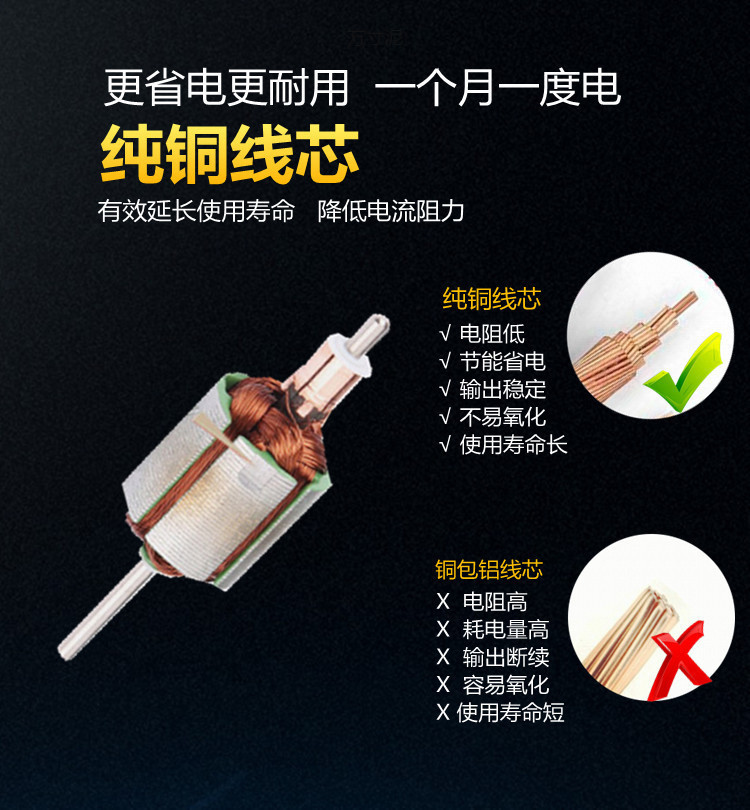 更省电更耐用 一个月一度电

纯铜线芯

有效延长使用寿命 降低电流阻力

纯铜线芯
√ 电阻低
√ 节能省电
√ 输出稳定
√ 不易氧化
√ 使用寿命长

铜包铝线芯
X 电阻高
X 耗电量高
X 输出断续
X 容易氧化
X 使用寿命短