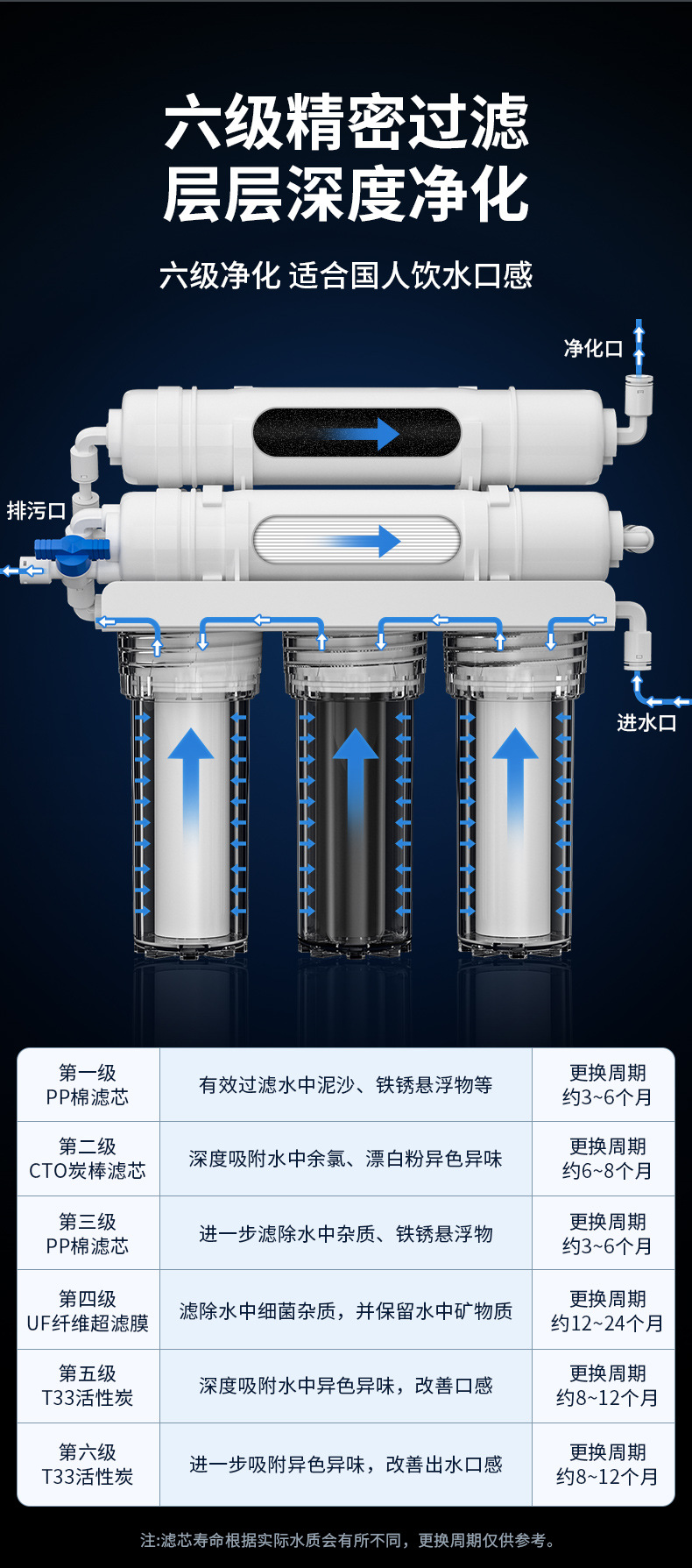 六级精密过滤
层层深度净化

六级净化 适合国人饮水口感

净化口

排污口

进水口

| 第一级 PP棉滤芯 | 有效过滤水中泥沙、铁锈悬浮物等 | 更换周期 约3~6个月 |
|---|---|---|
| 第二级 CTO炭棒滤芯 | 深度吸附水中余氯、漂白粉异色异味 | 更换周期 约6~8个月 |
| 第三级 PP棉滤芯 | 进一步滤除水中杂质、铁锈悬浮物 | 更换周期 约3~6个月 |
| 第四级 UF纤维超滤膜 | 滤除水中细菌杂质，并保留水中矿物质 | 更换周期 约12~24个月 |
| 第五级 T33活性炭 | 深度吸附水中异色异味，改善口感 | 更换周期 约8~12个月 |
| 第六级 T33活性炭 | 进一步吸附异色异味，改善出水口感 | 更换周期 约8~12个月 |

注:滤芯寿命根据实际水质会有所不同，更换周期仅供参考。