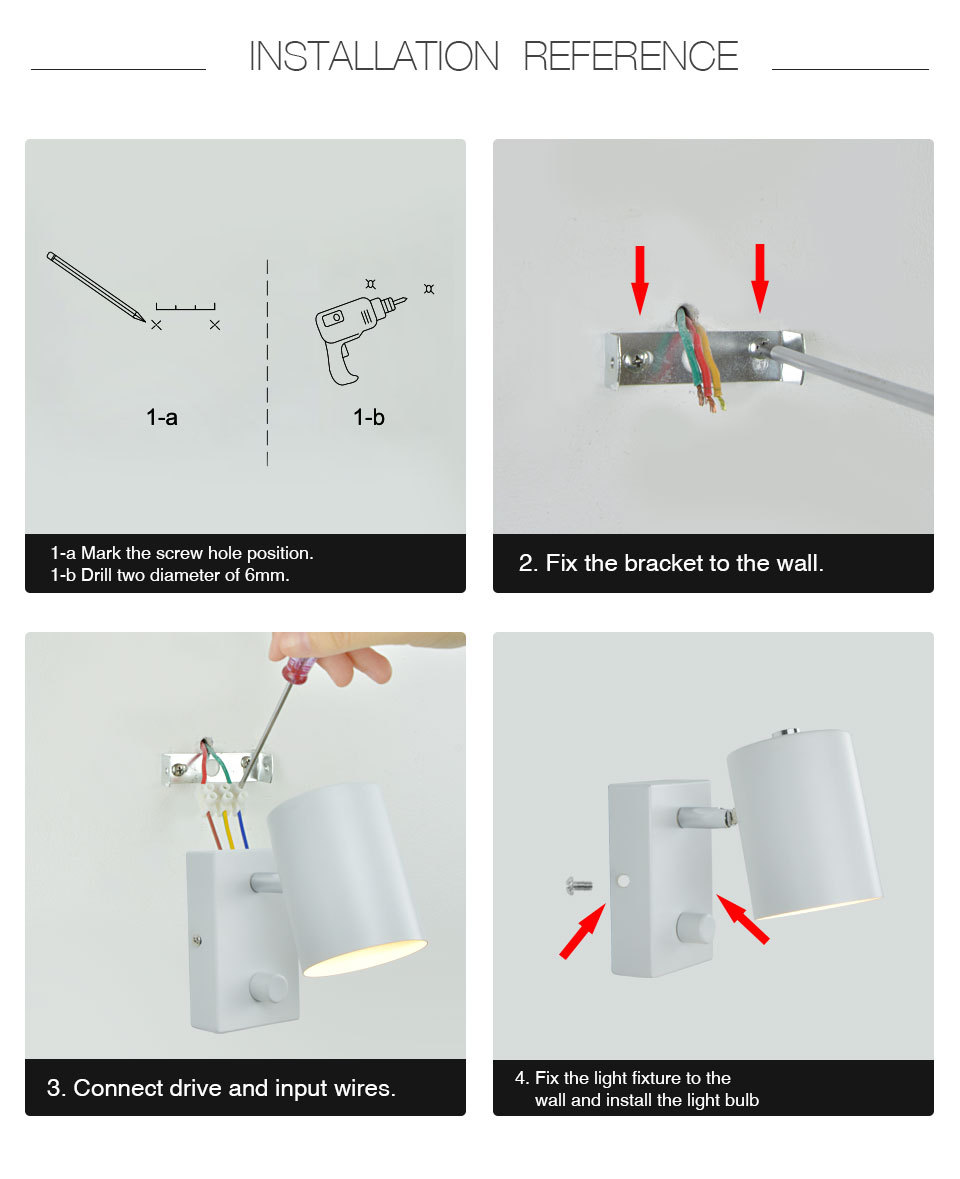 INSTALLATION REFERENCE

1-a

1-b

1-a Mark the screw hole position.
1-b Drill two diameter of 6mm.

2. Fix the bracket to the wall.

3. Connect drive and input wires.

4. Fix the light fixture to the wall and install the light bulb