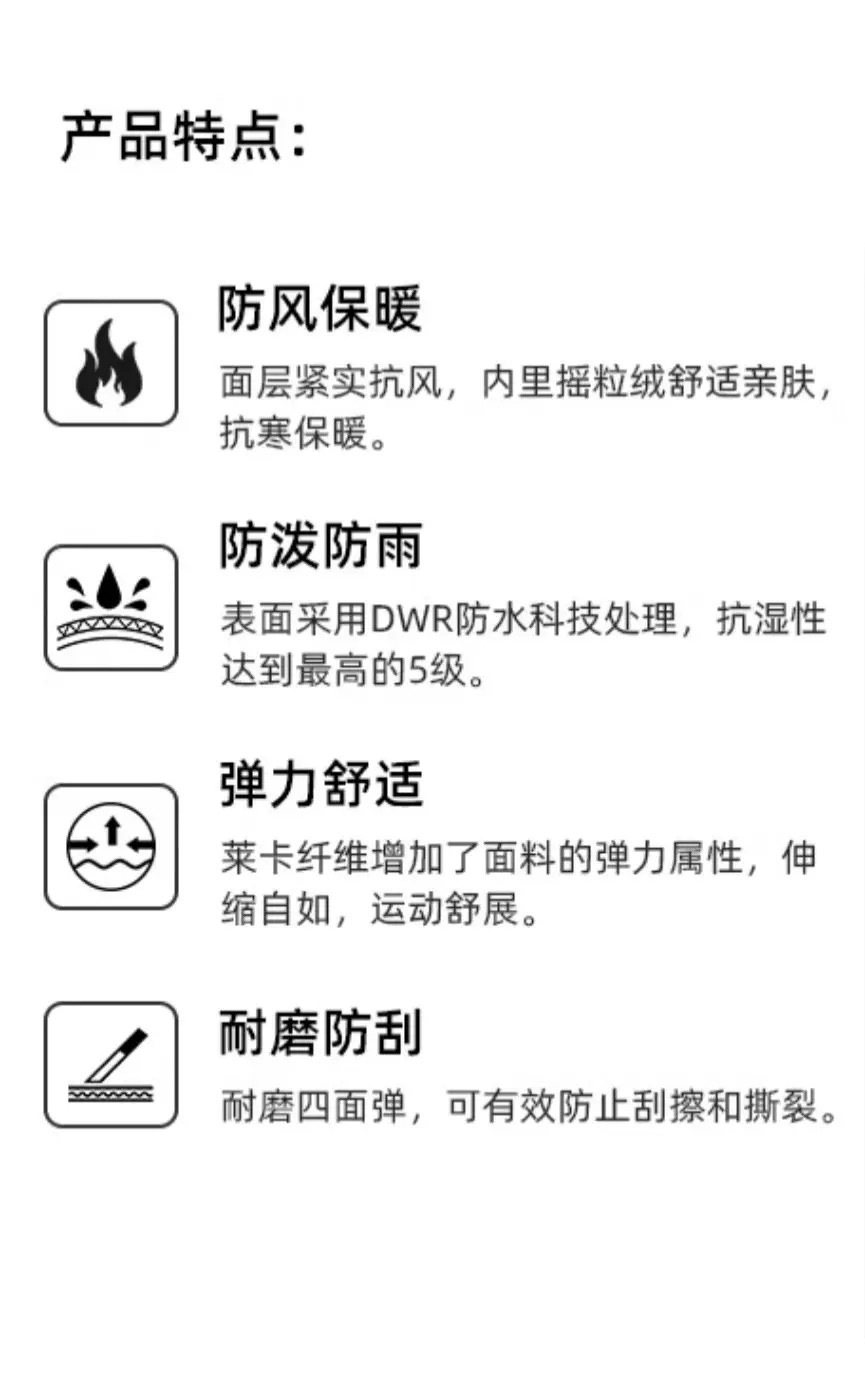 产品特点:

防风保暖

面层紧实抗风，内里摇粒绒舒适亲肤，抗寒保暖。

防泼防雨

表面采用DWR防水科技处理，抗湿性达到最高的5级。

弹力舒适

莱卡纤维增加了面料的弹力属性，伸缩自如，运动舒展。

耐磨防刮

耐磨四面弹，可有效防止刮擦和撕裂。