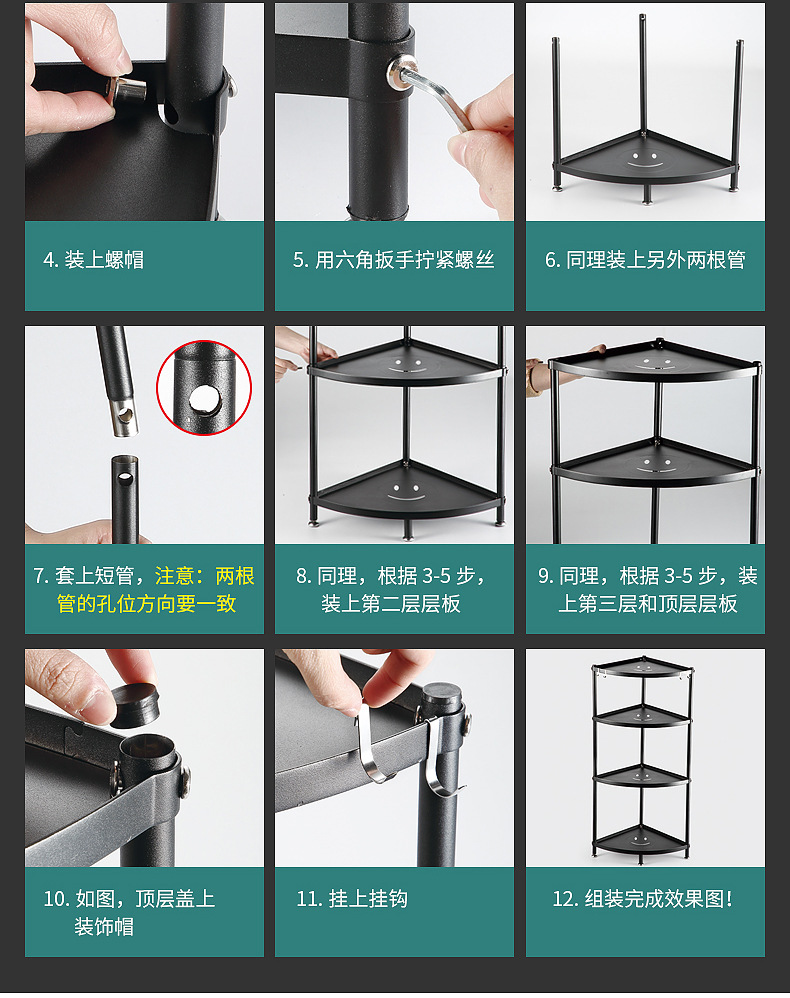 4. 装上螺帽

5. 用六角扳手拧紧螺丝

6. 同理装上另外两根管

7. 套上短管，注意：两根管的孔位方向要一致

8. 同理，根据 3-5 步，装上第二层层板

9. 同理，根据 3-5 步，装上第三层和顶层层板

10. 如图，顶层盖上装饰帽

11. 挂上挂钩

12. 组装完成效果图！