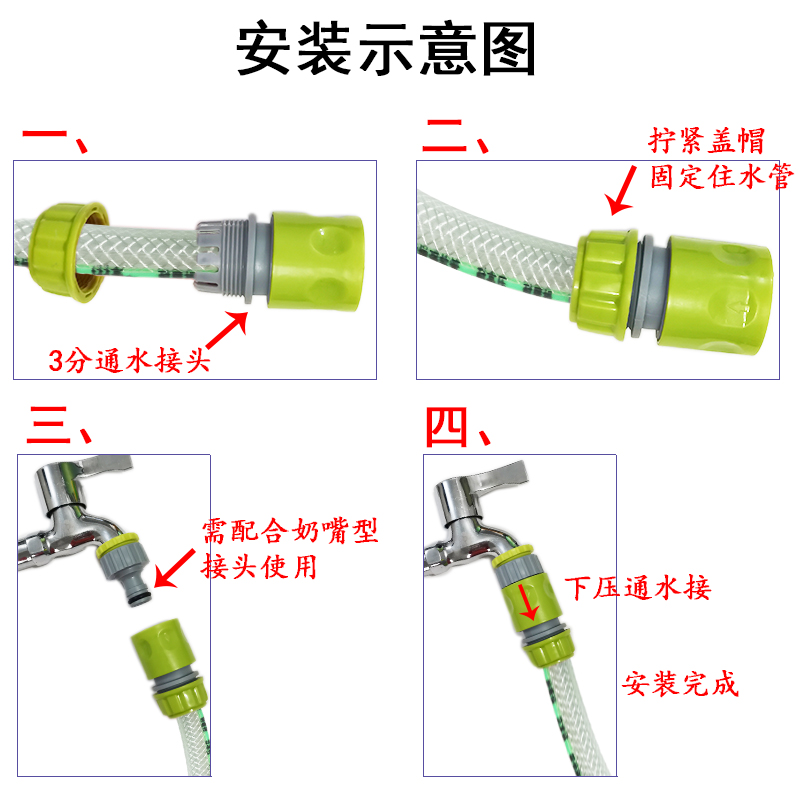 安装示意图

一、

3分通水接头

二、

拧紧盖帽
固定住水管

三、

需配合奶嘴型
接头使用

四、

下压通水接

安装完成