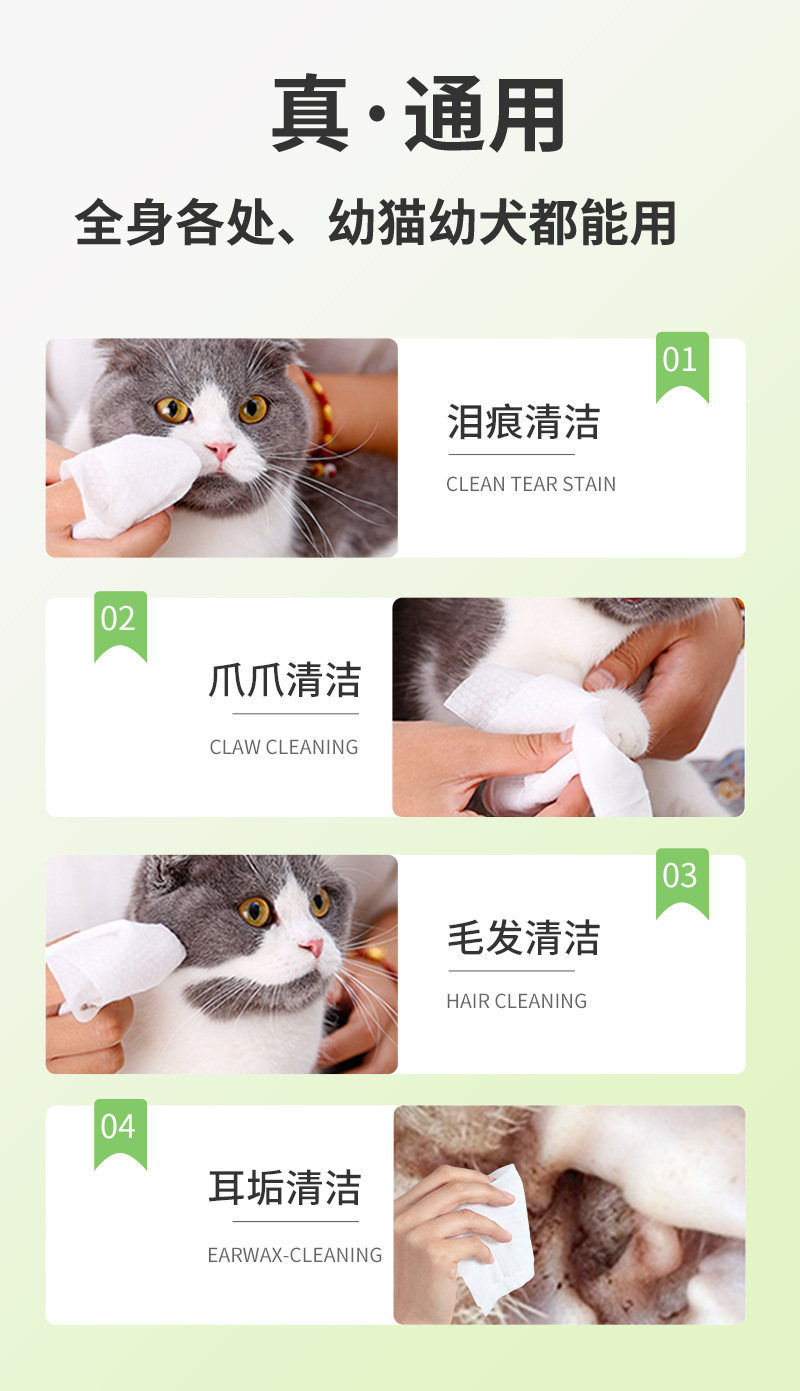 真·通用

全身各处、幼猫幼犬都能用

01

泪痕清洁

CLEAN TEAR STAIN

02

爪爪清洁

CLAW CLEANING

03

毛发清洁

HAIR CLEANING

04

耳垢清洁

EARWAX-CLEANING