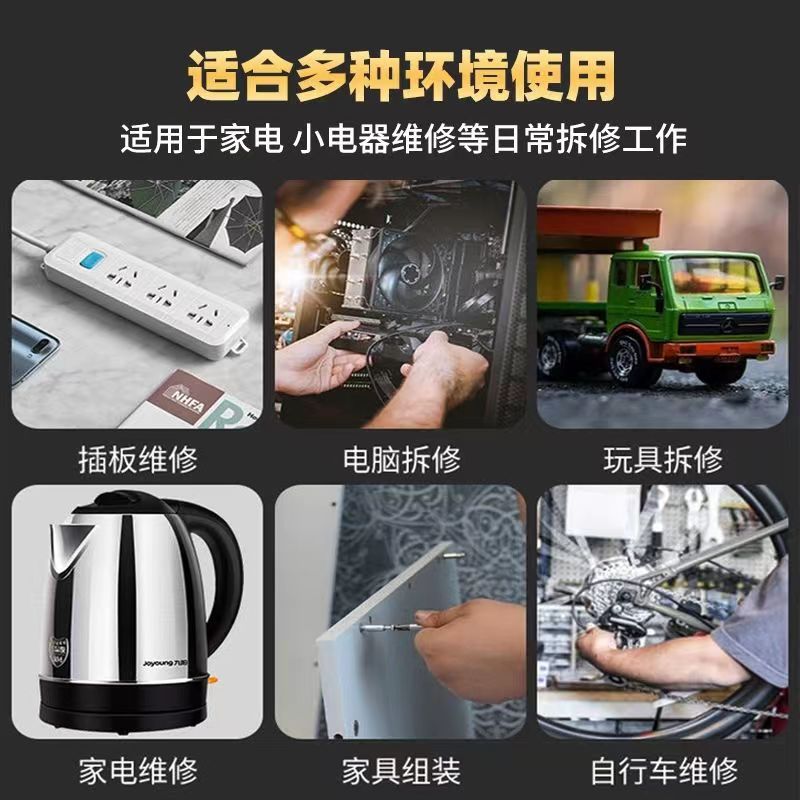 适合多种环境使用

适用于家电 小电器维修等日常拆修工作

NHFA

插板维修

电脑拆修

玩具拆修

Joyoung 九阳

家电维修

家具组装

自行车维修