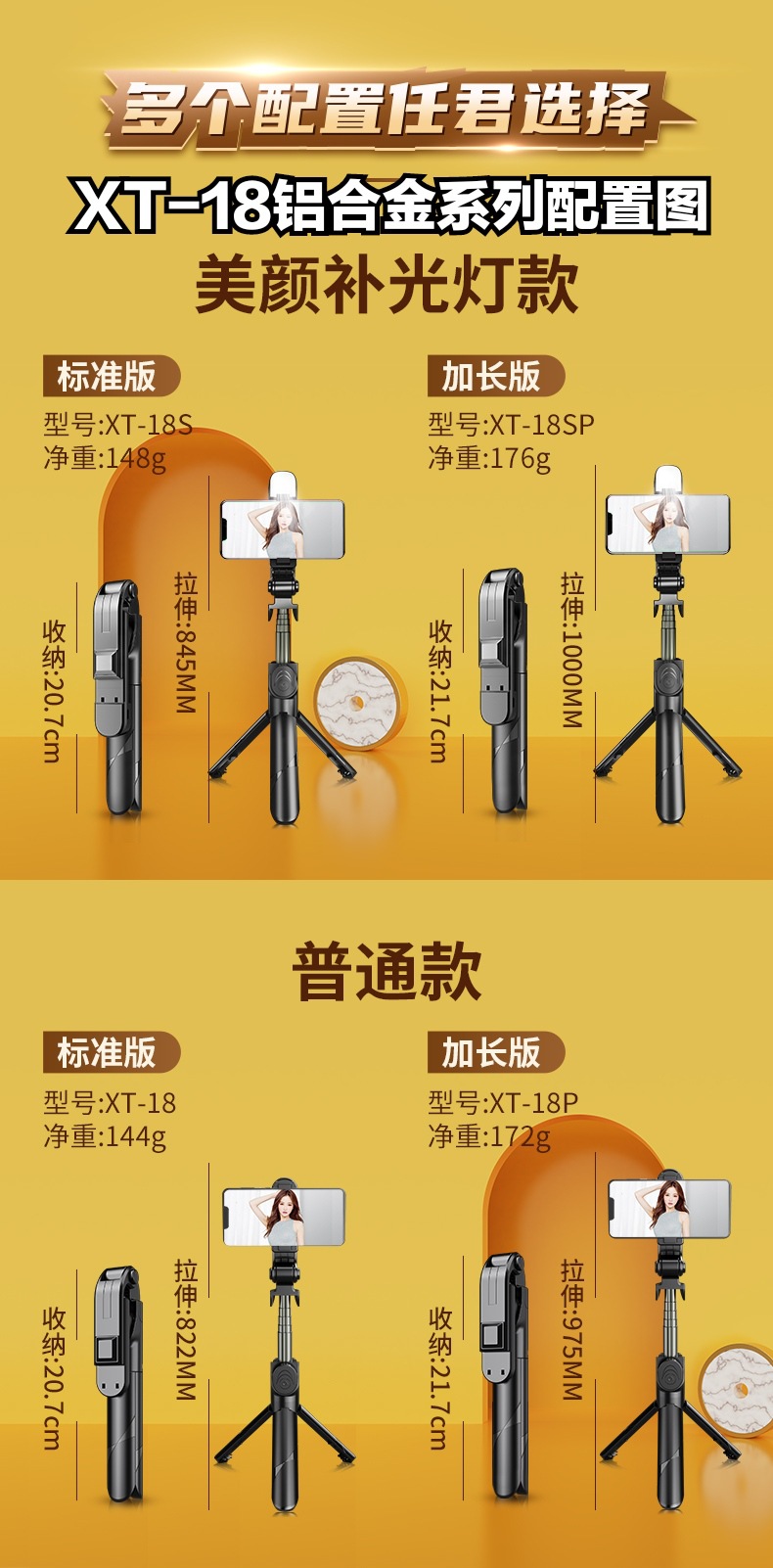 多个配置任君选择
XT-18铝合金系列配置图
美颜补光灯款

标准版
型号:XT-18S
净重:148g
收纳:20.7cm
拉伸:845MM

加长版
型号:XT-18SP
净重:176g
收纳:21.7cm
拉伸:1000MM

普通款

标准版
型号:XT-18
净重:144g
收纳:20.7cm
拉伸:822MM

加长版
型号:XT-18P
净重:172g
收纳:21.7cm
拉伸:975MM