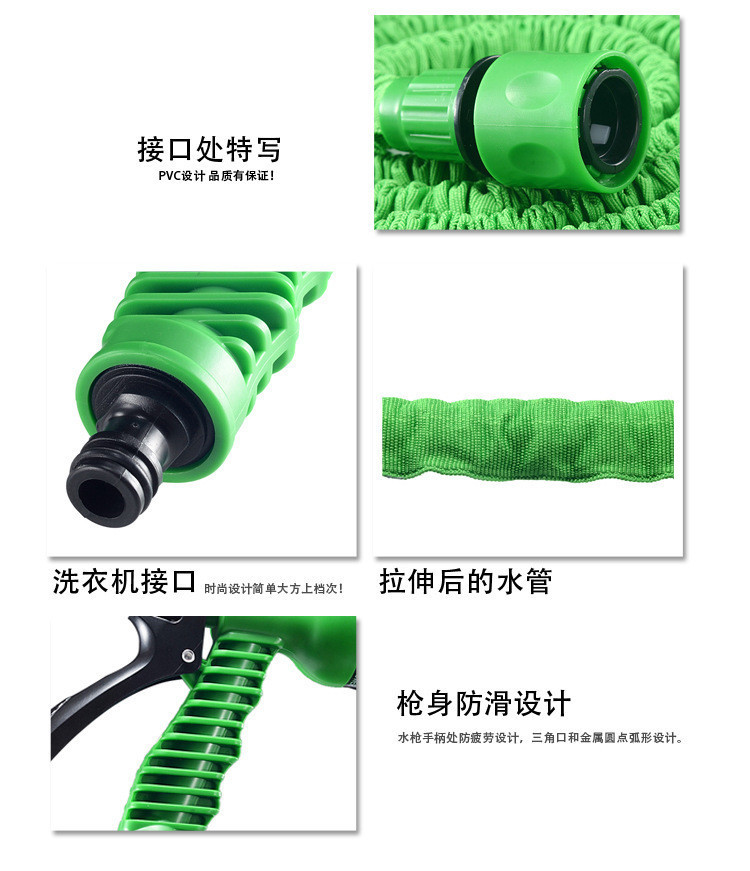 接口处特写
PVC设计 品质有保证!

洗衣机接口 时尚设计简单大方上档次!

拉伸后的水管

枪身防滑设计
水枪手柄处防疲劳设计，三角口和金属圆点弧形设计。