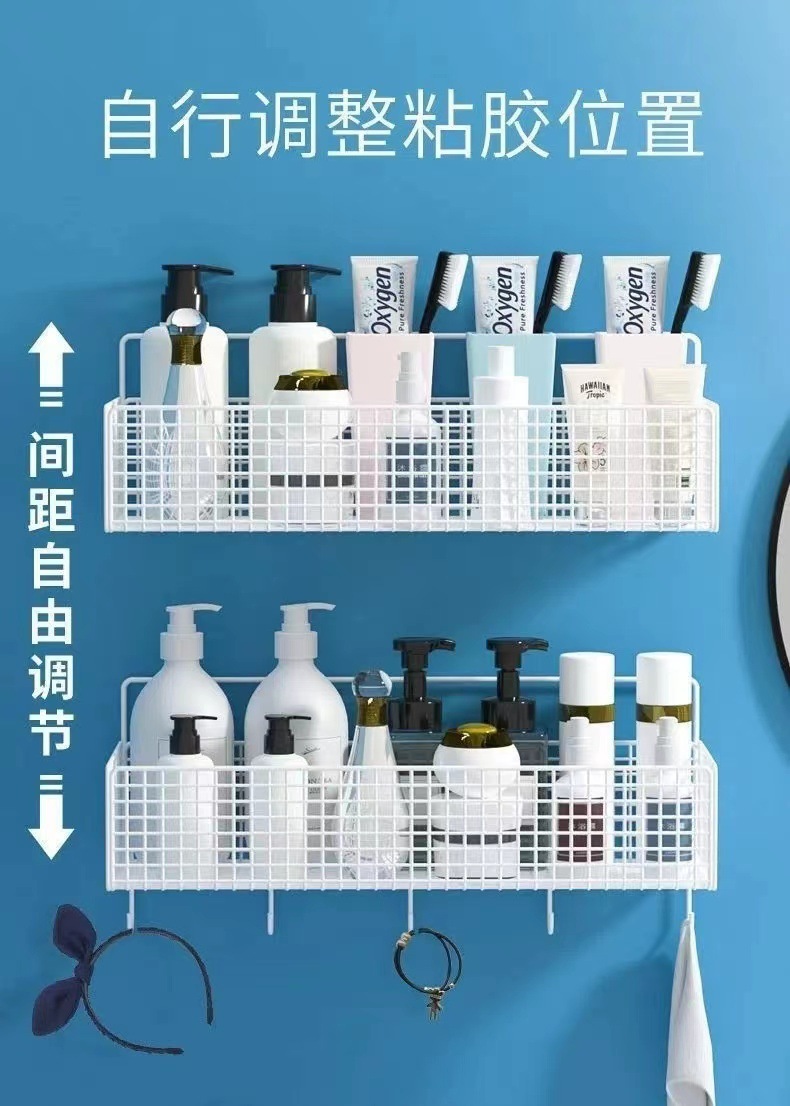 自行调整粘胶位置

间距自由调节

Oxygen Pure Freshness

Oxygen Pure Freshness

Oxygen Pure Freshness

HAWAIIAN Tropic