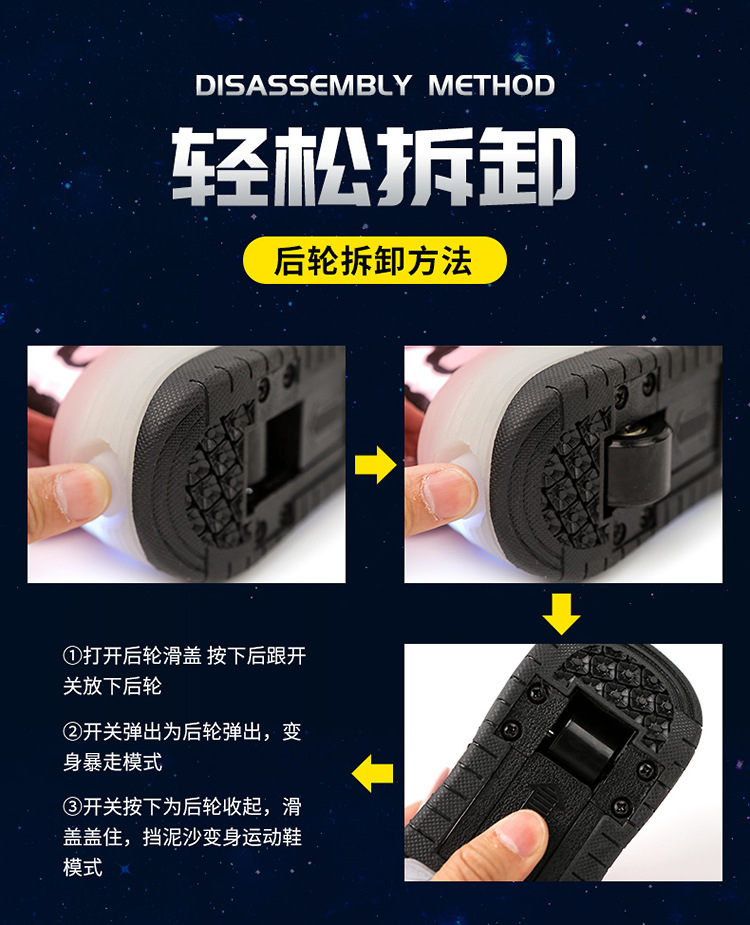 DISASSEMBLY METHOD

轻松拆卸

后轮拆卸方法

①打开后轮滑盖 按下后跟开关放下后轮

②开关弹出为后轮弹出，变身暴走模式

③开关按下为后轮收起，滑盖盖住，挡泥沙变身运动鞋模式