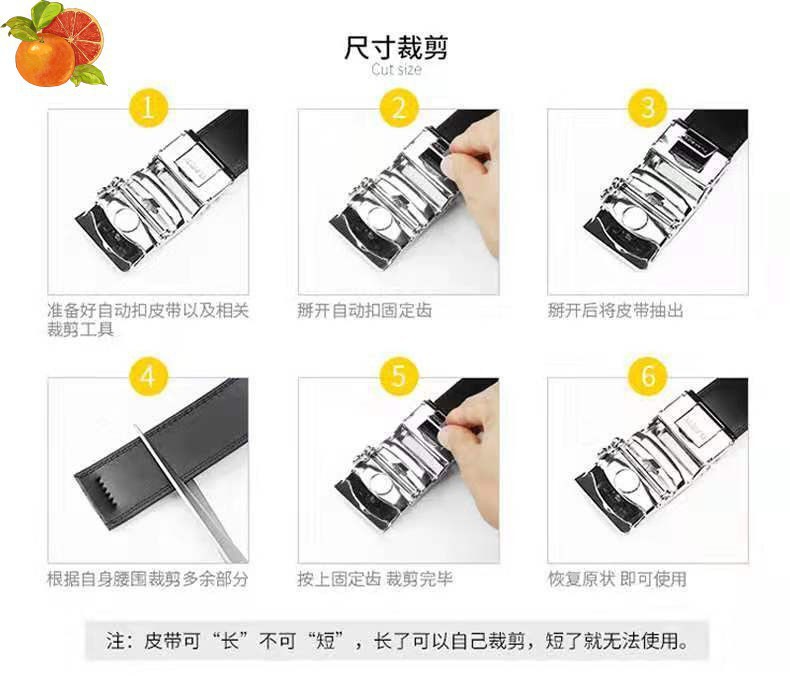 尺寸裁剪
Cut size

1
准备好自动扣皮带以及相关裁剪工具

2
掰开自动扣固定齿

3
掰开后将皮带抽出

4
根据自身腰围裁剪多余部分

5
按上固定齿 裁剪完毕

6
恢复原状 即可使用

注：皮带可“长”不可“短”，长了可以自己裁剪，短了就无法使用。