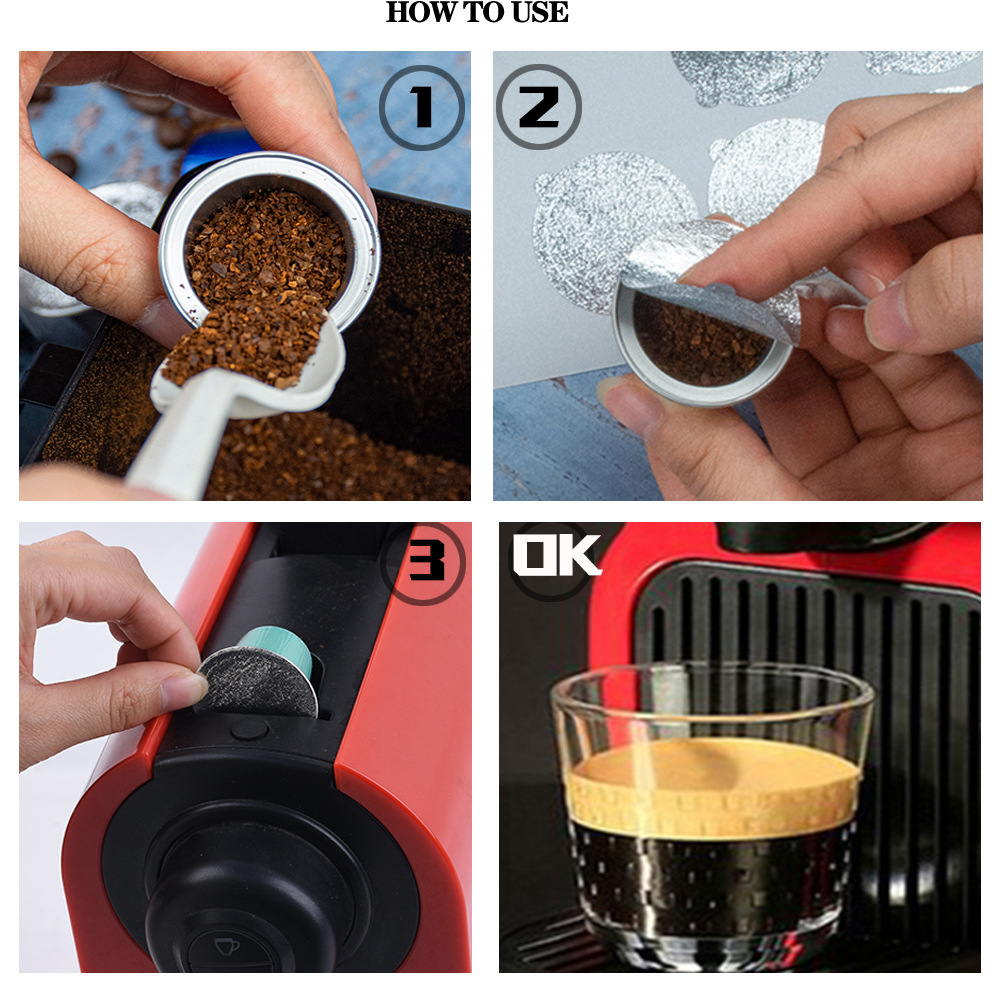 HOW TO USE

1

2

3

OK