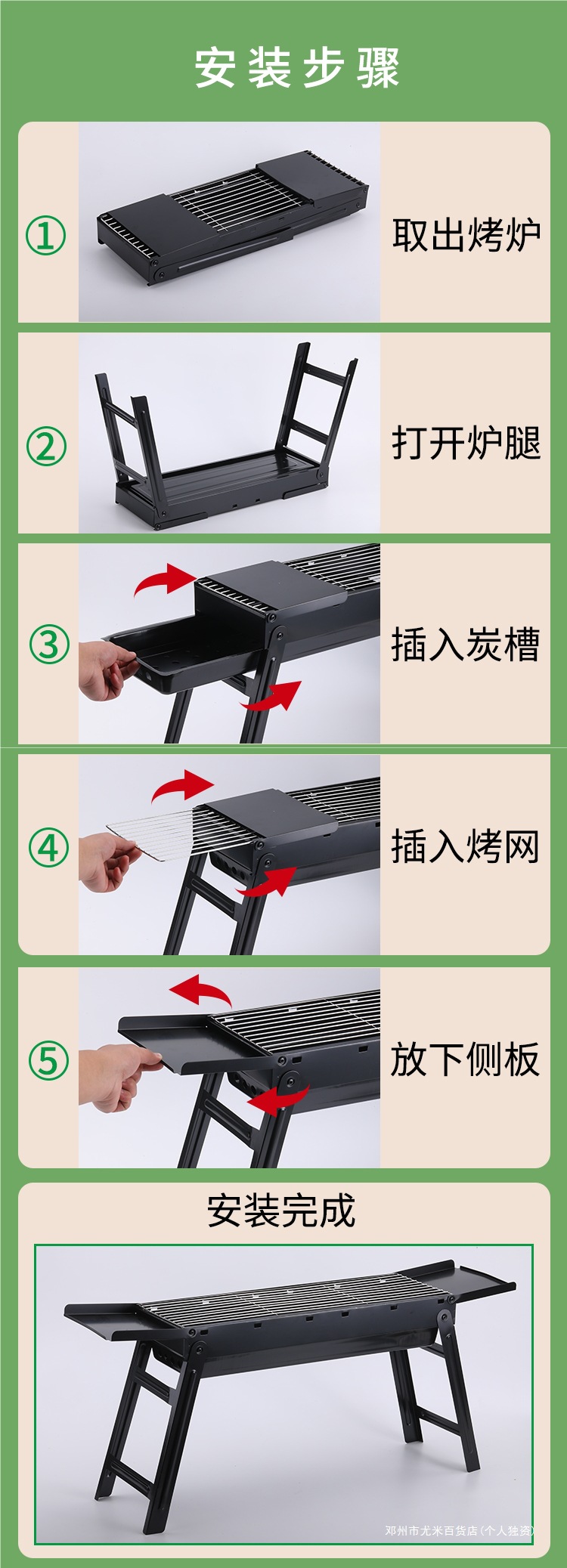 安装步骤

① 取出烤炉

② 打开炉腿

③ 插入炭槽

④ 插入烤网

⑤ 放下侧板

安装完成

邓州市尤米百货店(个人独资)