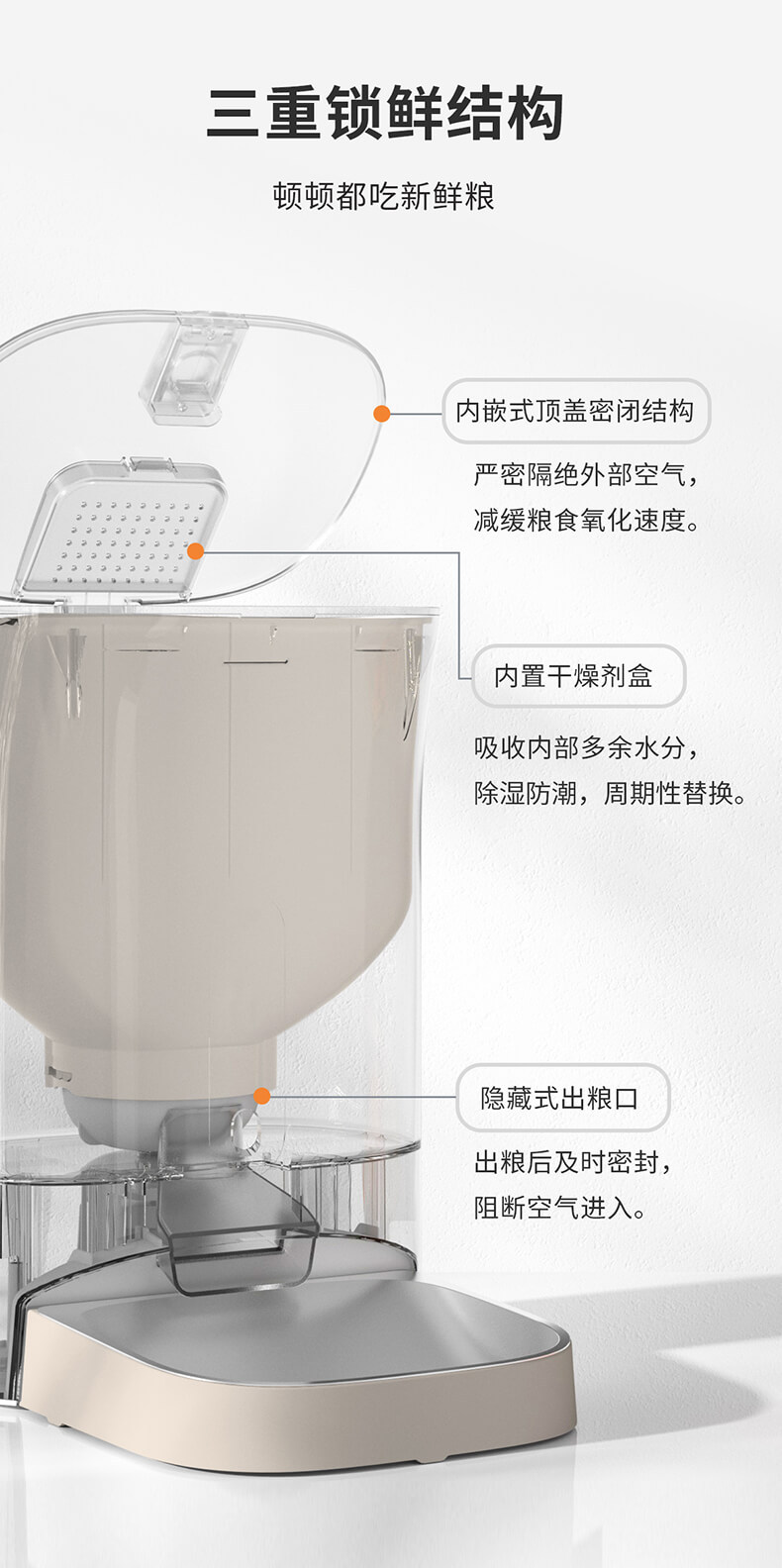 三重锁鲜结构

顿顿都吃新鲜粮

内嵌式顶盖密闭结构

严密隔绝外部空气，
减缓粮食氧化速度。

内置干燥剂盒

吸收内部多余水分，
除湿防潮，周期性替换。

隐藏式出粮口

出粮后及时密封，
阻断空气进入。