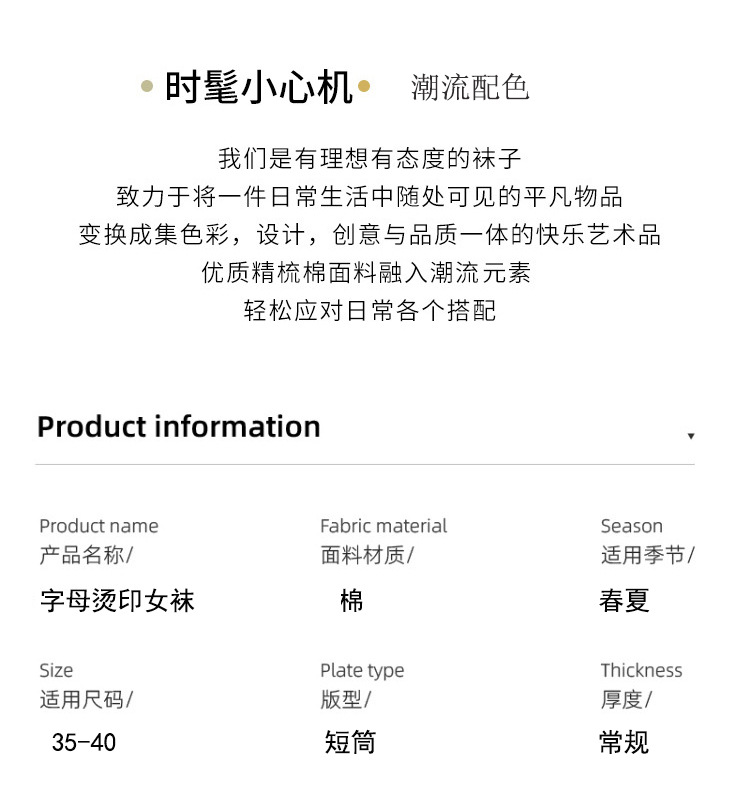 时髦小心机 潮流配色

我们是有理想有态度的袜子
致力于将一件日常生活中随处可见的平凡物品
变换成集色彩，设计，创意与品质一体的快乐艺术品
优质精梳棉面料融入潮流元素
轻松应对日常各个搭配

Product information

Product name
产品名称/
字母烫印女袜

Fabric material
面料材质/
棉

Season
适用季节/
春夏

Size
适用尺码/
35-40

Plate type
版型/
短筒

Thickness
厚度/
常规