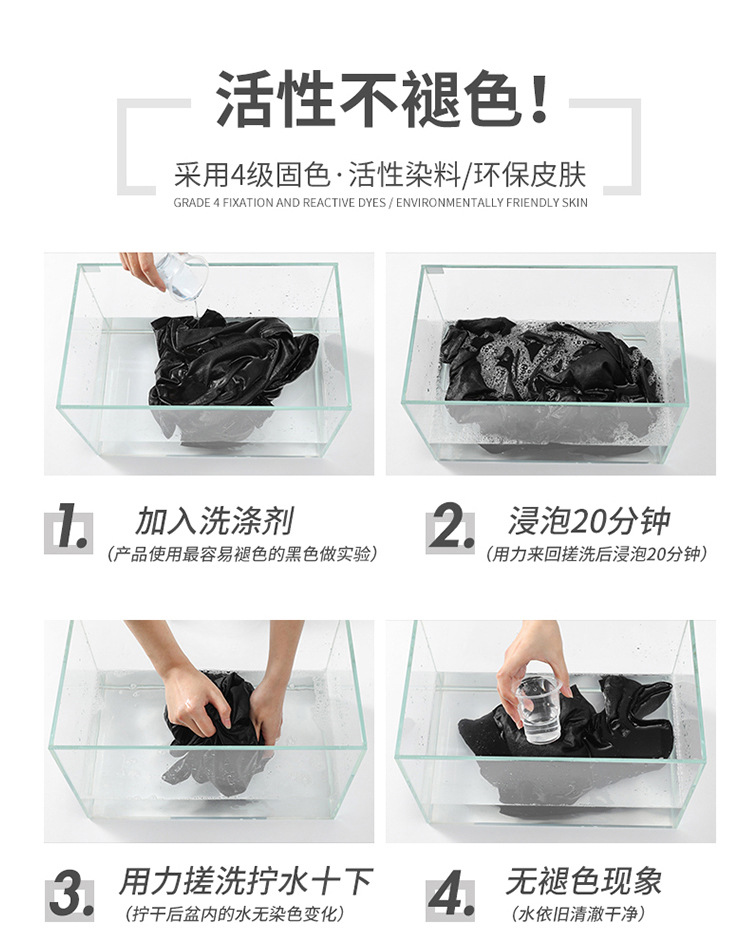 活性不褪色！

采用4级固色·活性染料/环保皮肤
GRADE 4 FIXATION AND REACTIVE DYES / ENVIRONMENTALLY FRIENDLY SKIN

1. 加入洗涤剂
（产品使用最容易褪色的黑色做实验）

2. 浸泡20分钟
（用力来回搓洗后浸泡20分钟）

3. 用力搓洗拧水十下
（拧干后盆内的水无染色变化）

4. 无褪色现象
（水依旧清澈干净）