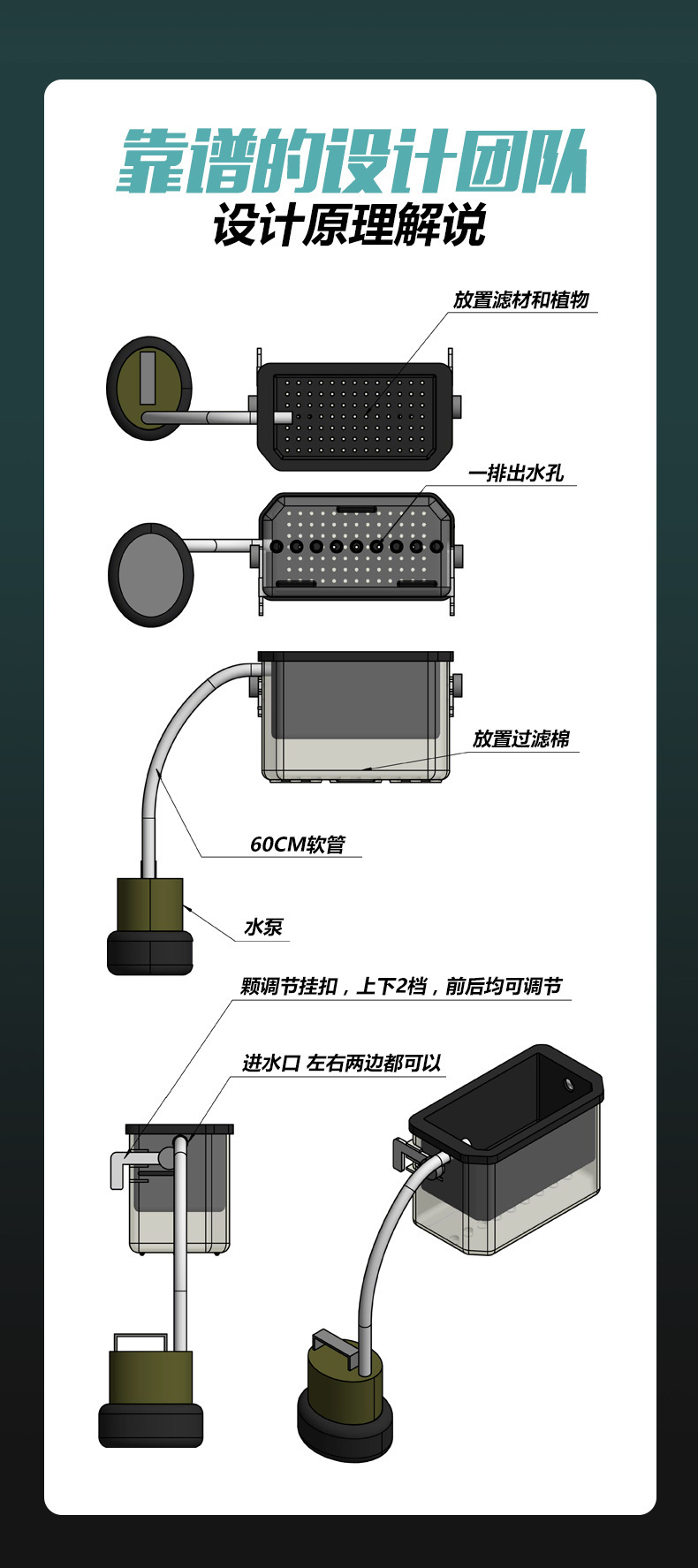 靠谱的设计团队
设计原理解说

放置滤材和植物

一排出水孔

放置过滤棉

60CM软管

水泵

颗调节挂扣，上下2档，前后均可调节

进水口 左右两边都可以