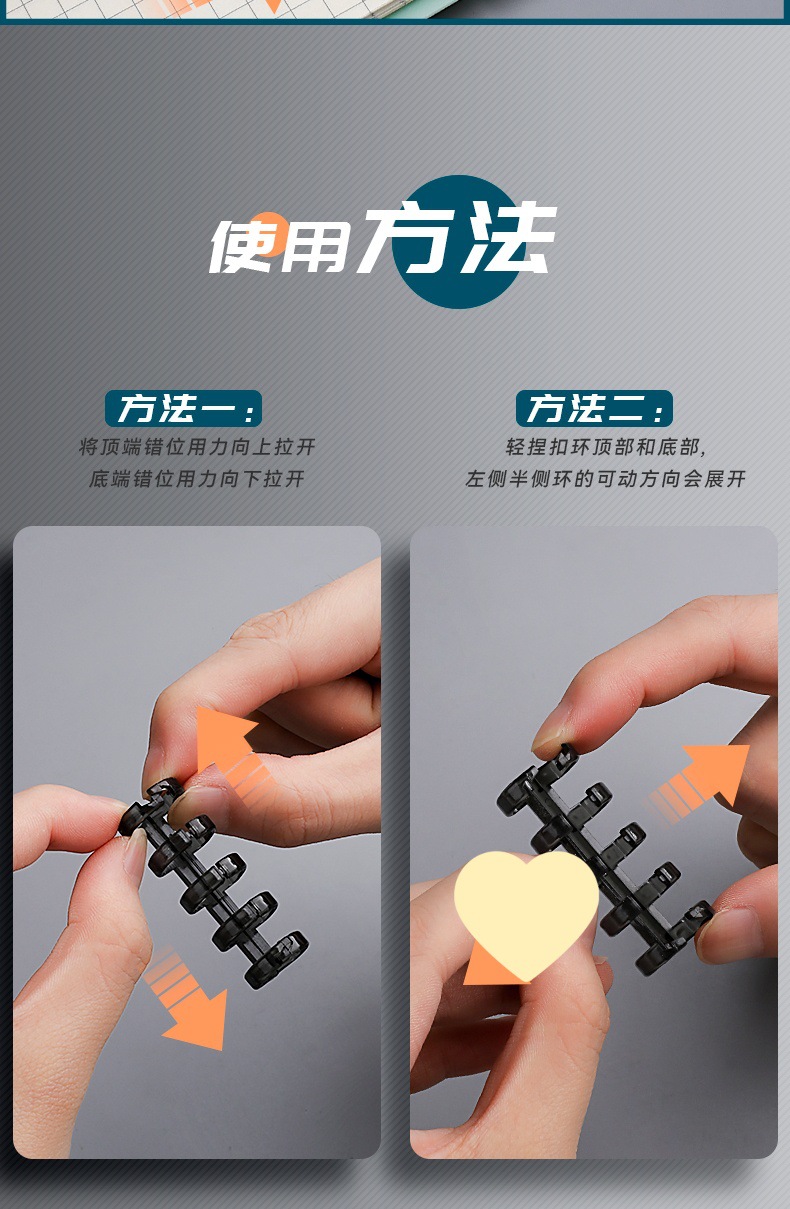 使用方法

方法一：
将顶端错位用力向上拉开
底端错位用力向下拉开

方法二：
轻捏扣环顶部和底部，
左侧半侧环的可动方向会展开