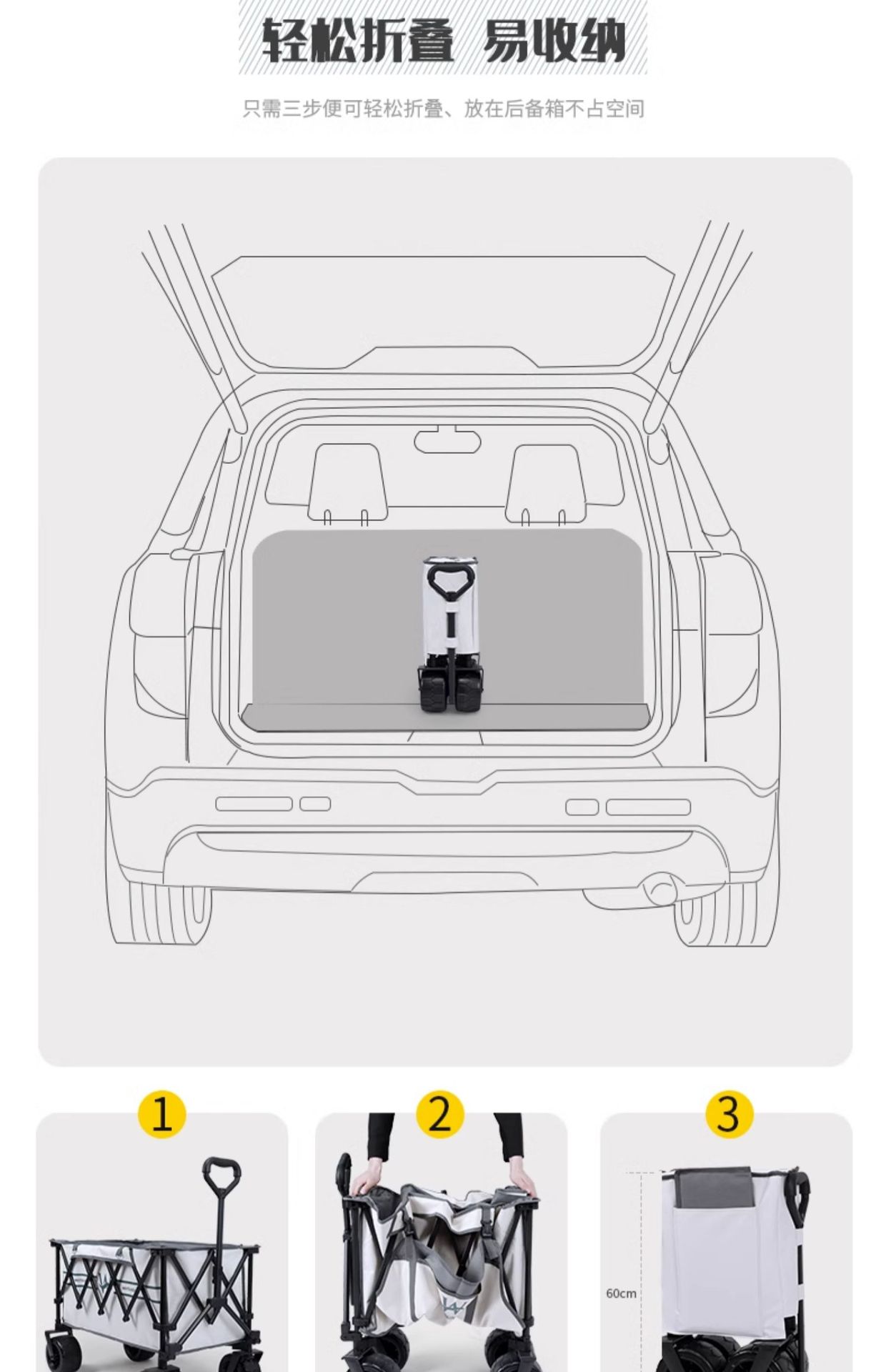 轻松折叠 易收纳

只需三步便可轻松折叠、放在后备箱不占空间

1

2

3

60cm