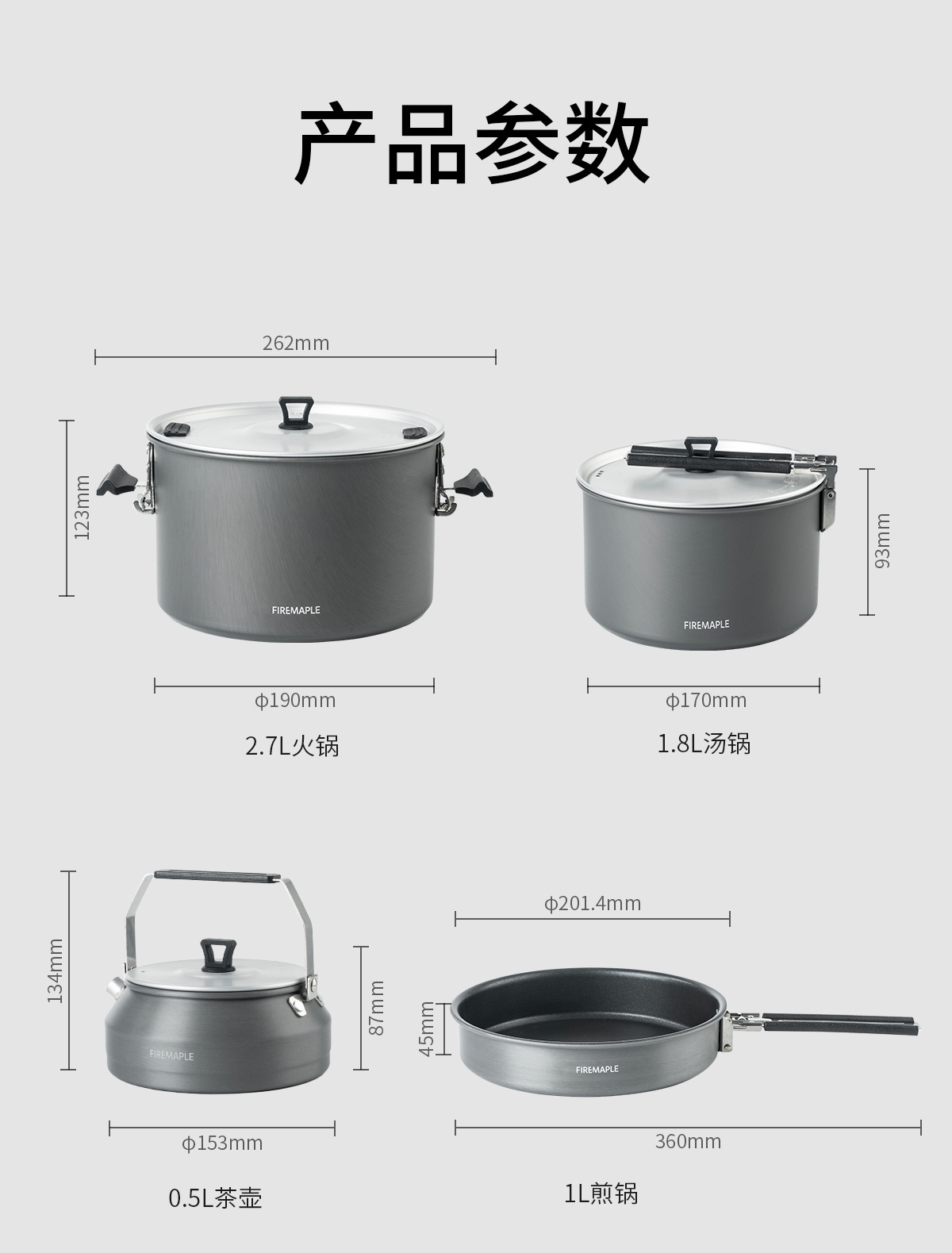 产品参数

262mm

123mm

FIREMAPLE

φ190mm

2.7L火锅

93mm

FIREMAPLE

φ170mm

1.8L汤锅

134mm

87mm

FIREMAPLE

φ153mm

0.5L茶壶

φ201.4mm

45mm

FIREMAPLE

360mm

1L煎锅