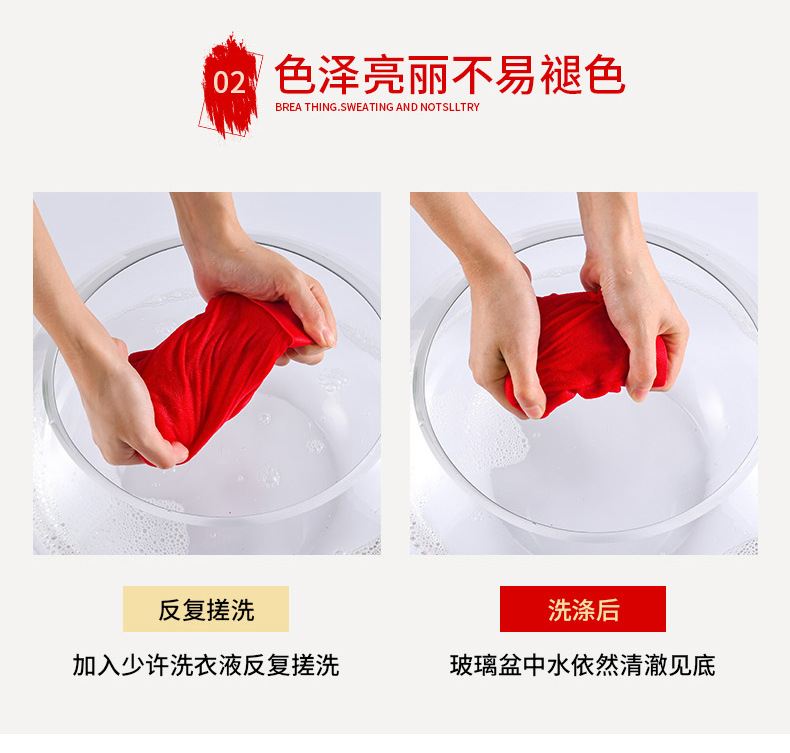 02 色泽亮丽不易褪色

BREA THING.SWEATING AND NOTSLLTRY

反复搓洗

加入少许洗衣液反复搓洗

洗涤后

玻璃盆中水依然清澈见底